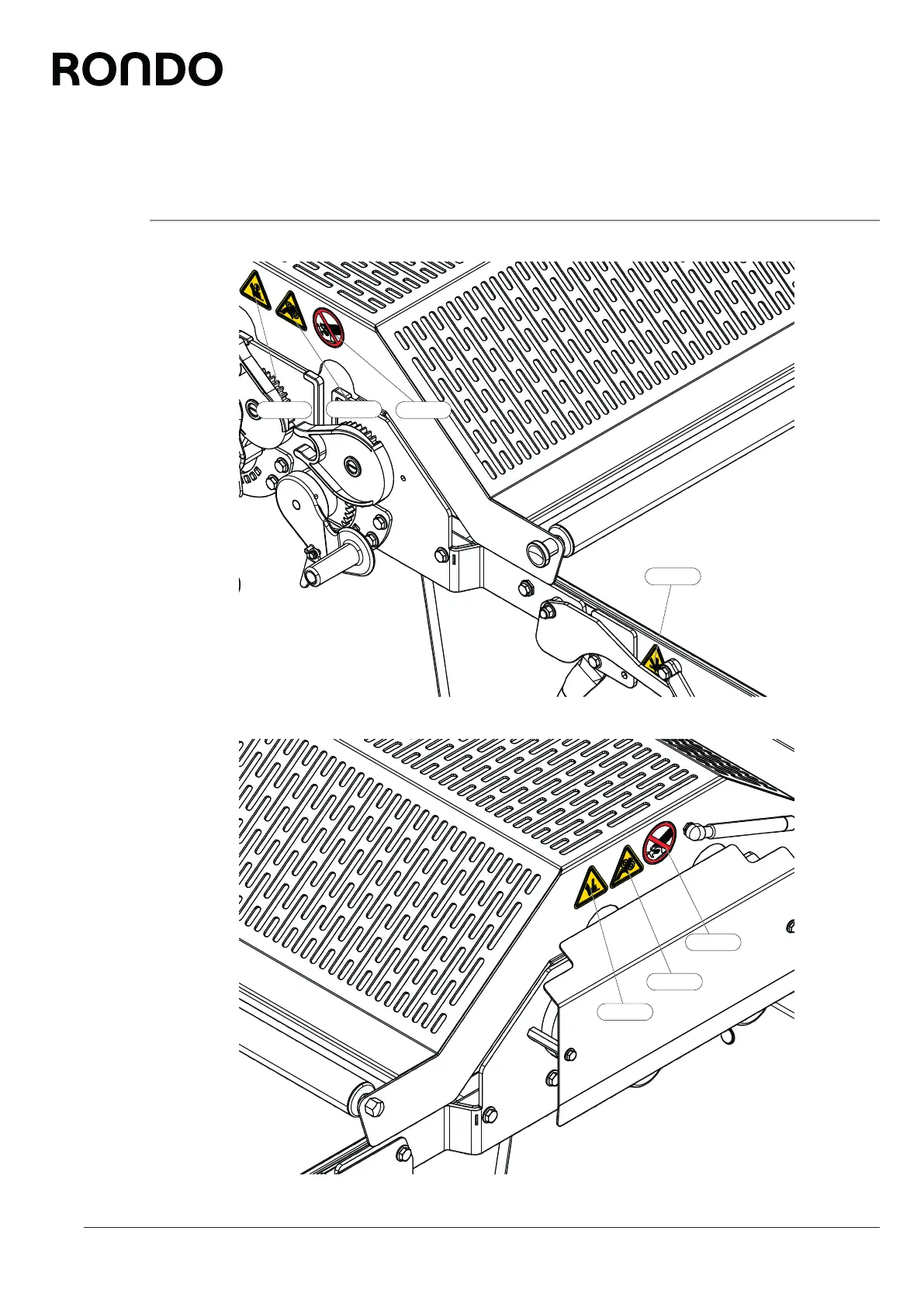 RONDO