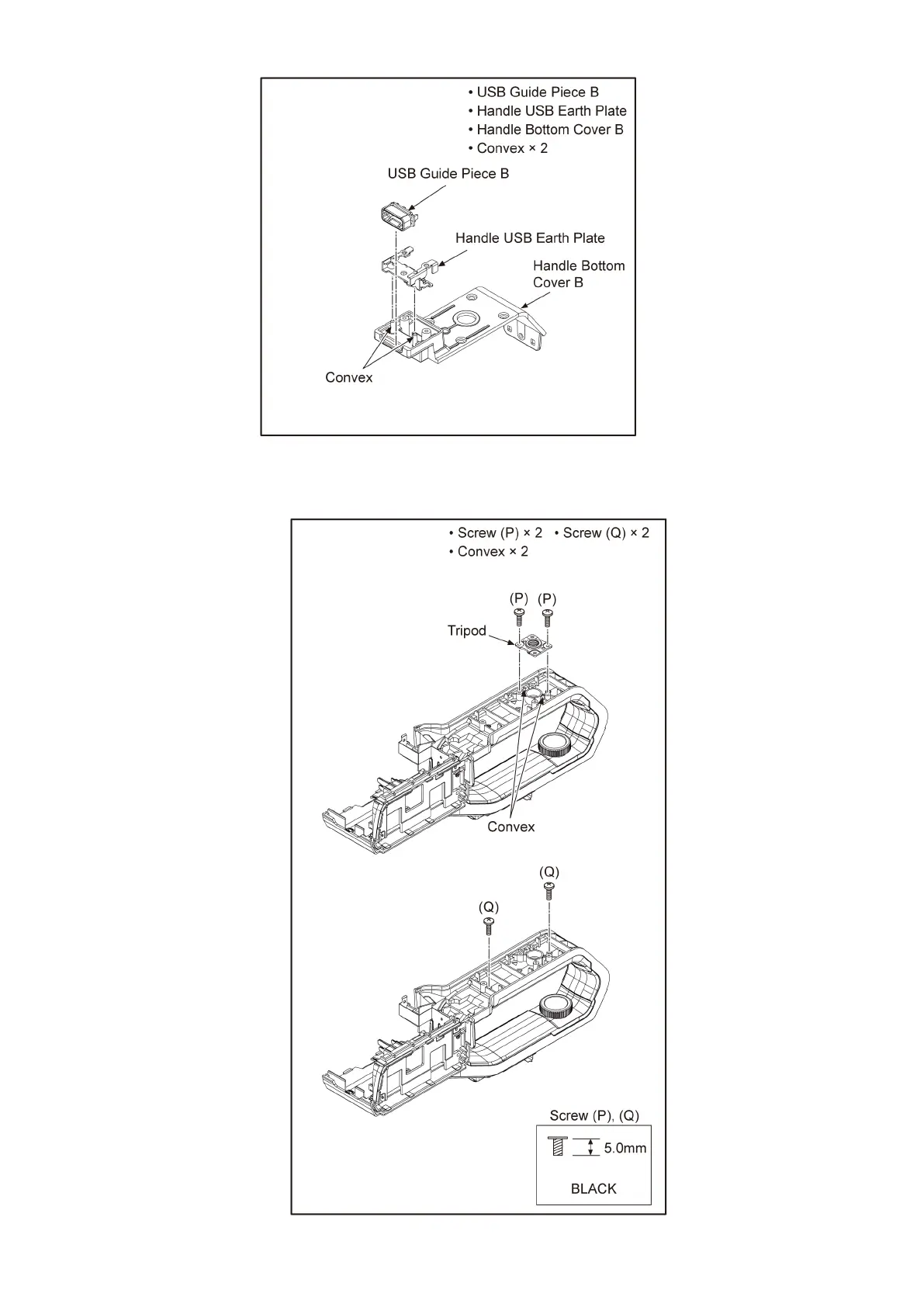 • USB Guide Piece B
• Handle USB Earth Plate
• Handle Bottom Cover B
• Convex × 2

USB Guide Piece B

Handle USB Earth Plate

Handle Bottom Cover B

Convex

• Screw (P) × 2 • Screw (Q) × 2
• Convex × 2

(P) (P)

Tripod

Convex

(Q)

(Q)

Screw (P), (Q)

5.0mm

BLACK