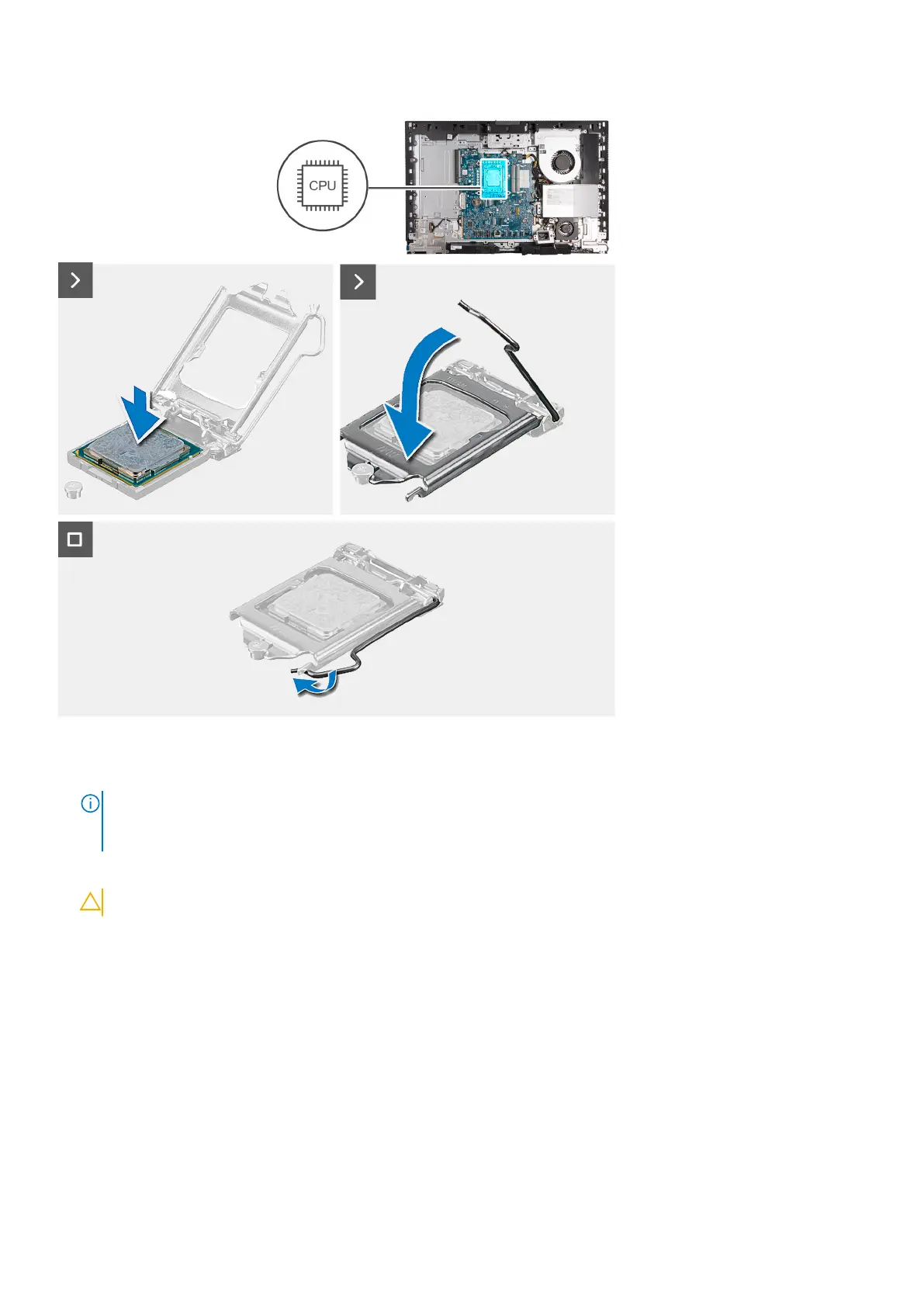 CPU