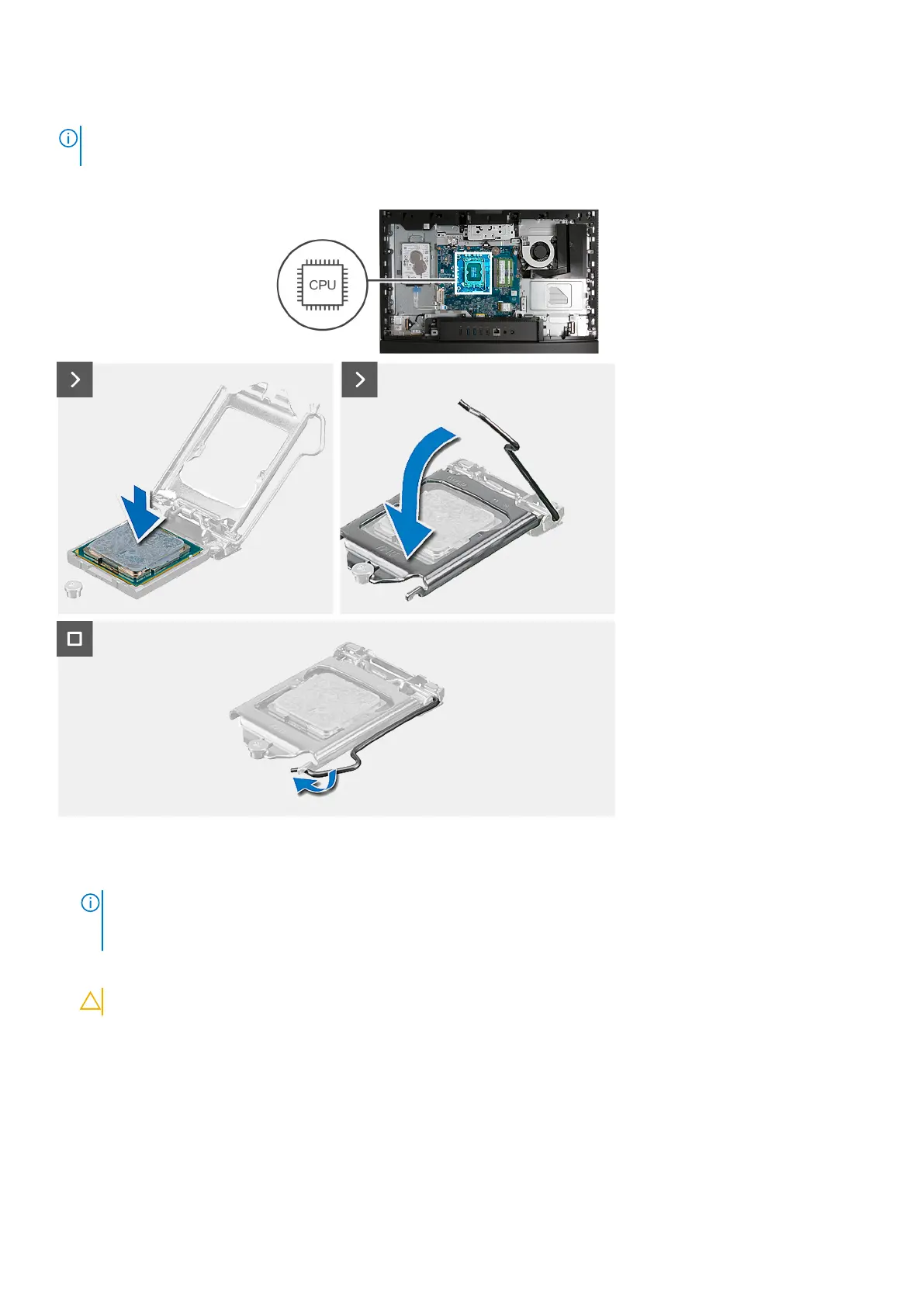 CPU