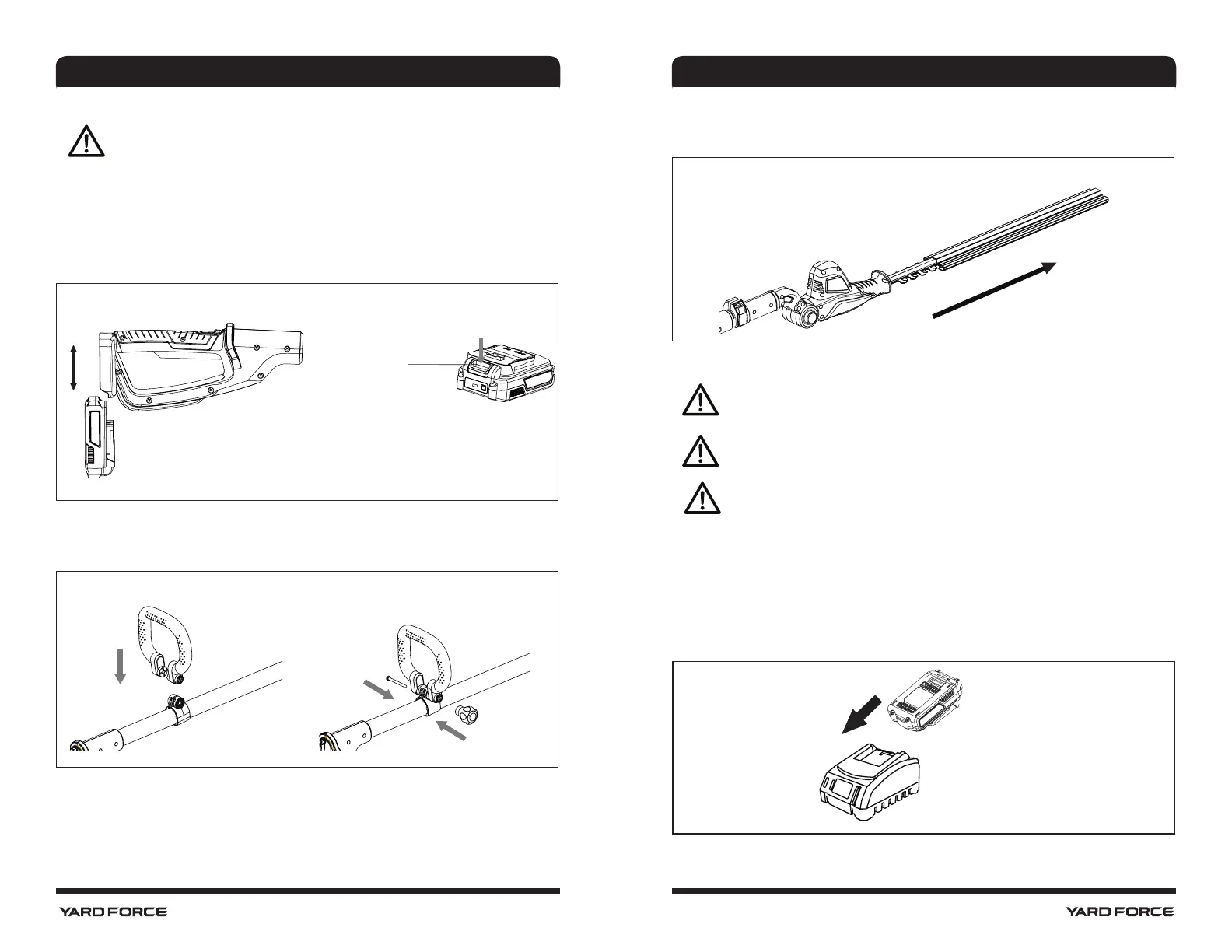 YARD FORCE

YARD FORCE