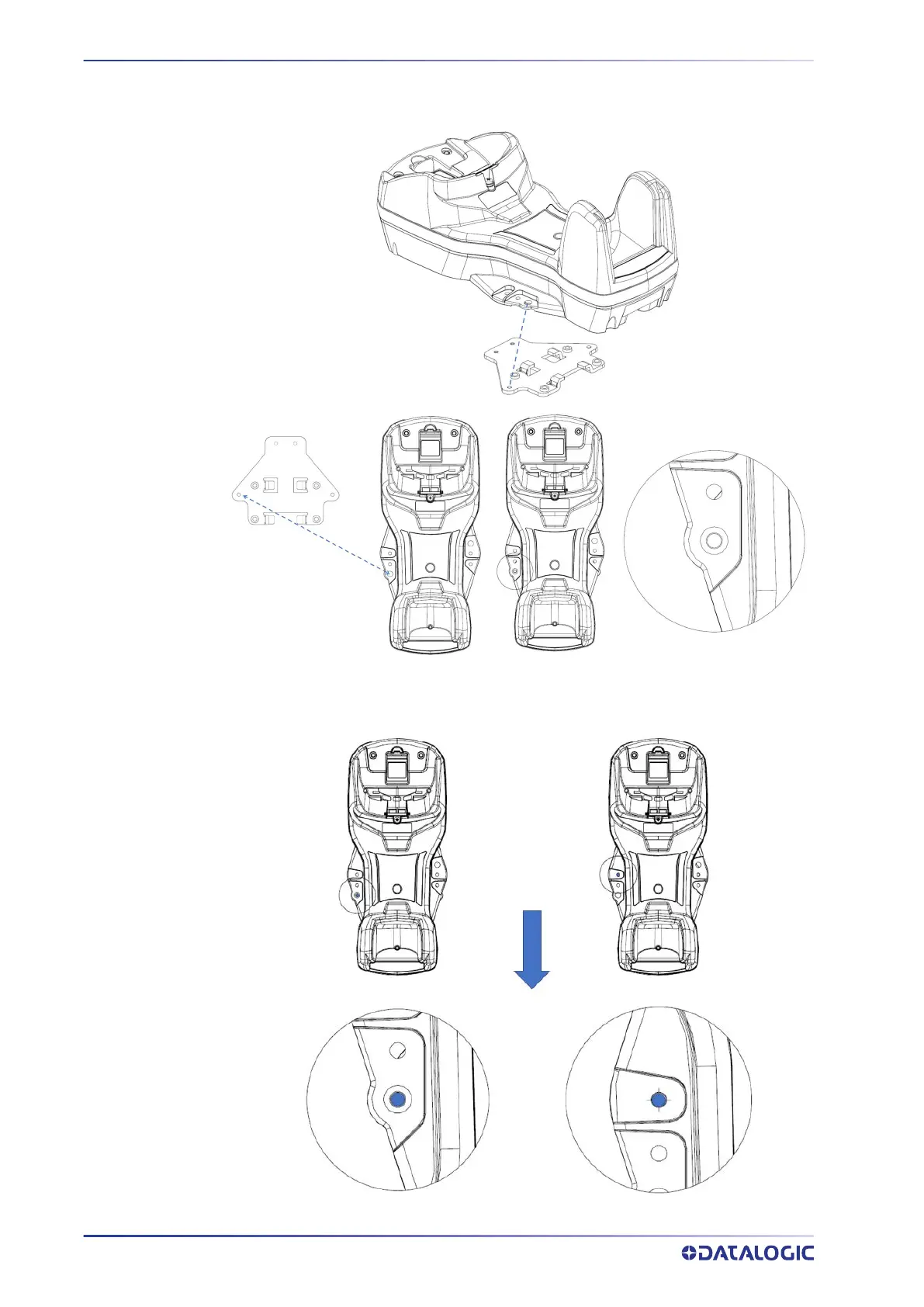 DATALOGIC