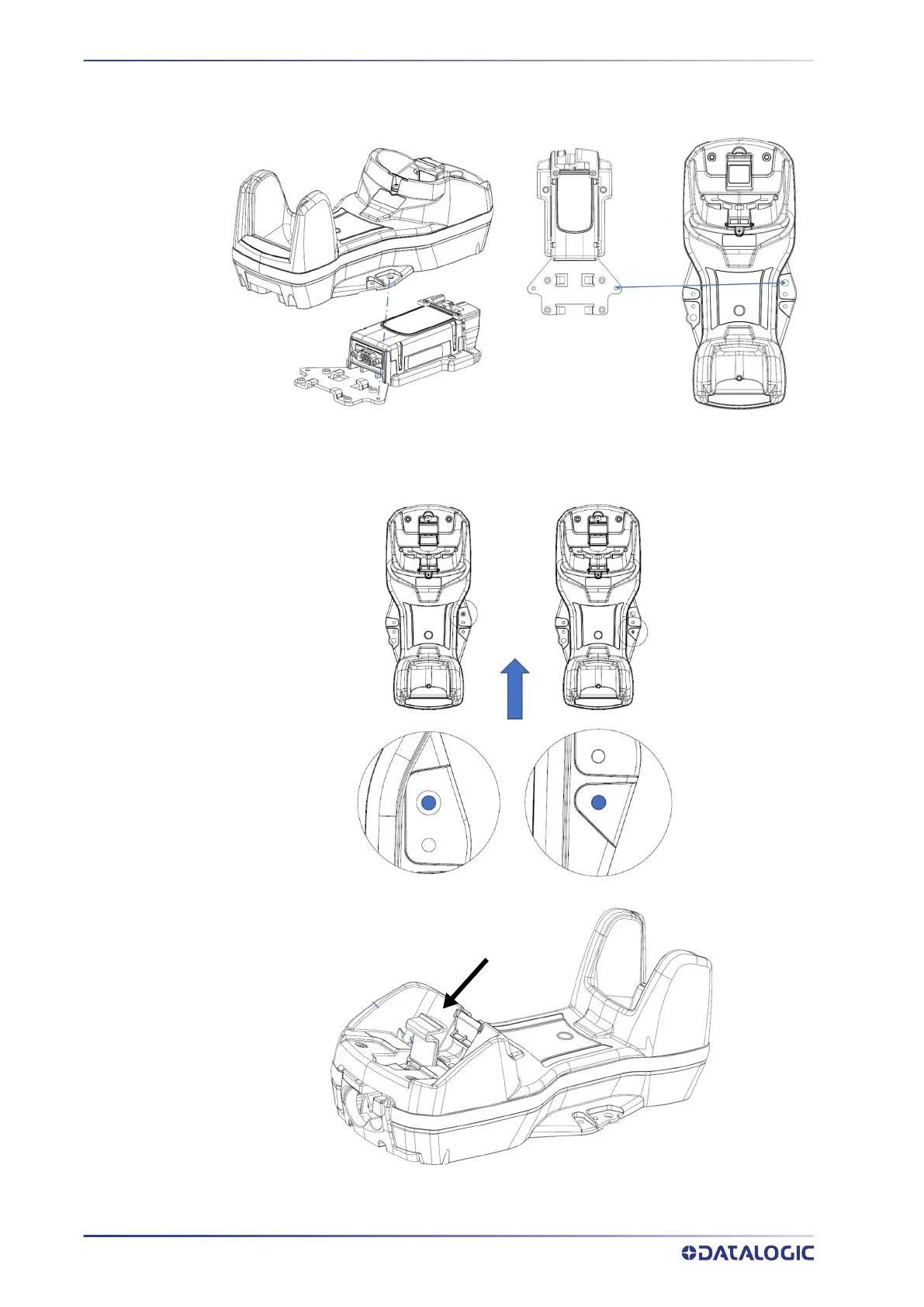 DATALOGIC