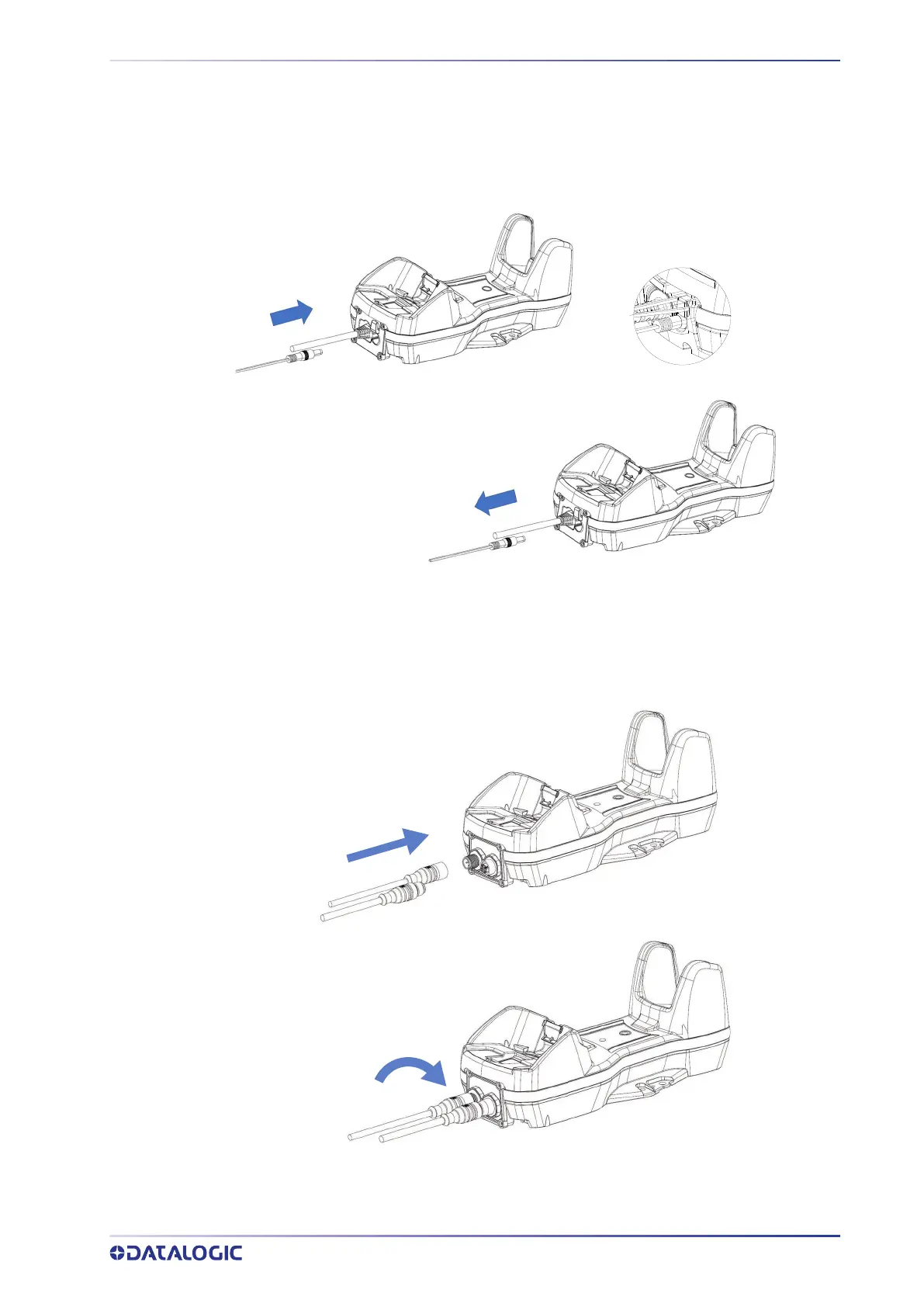 DATALOGIC