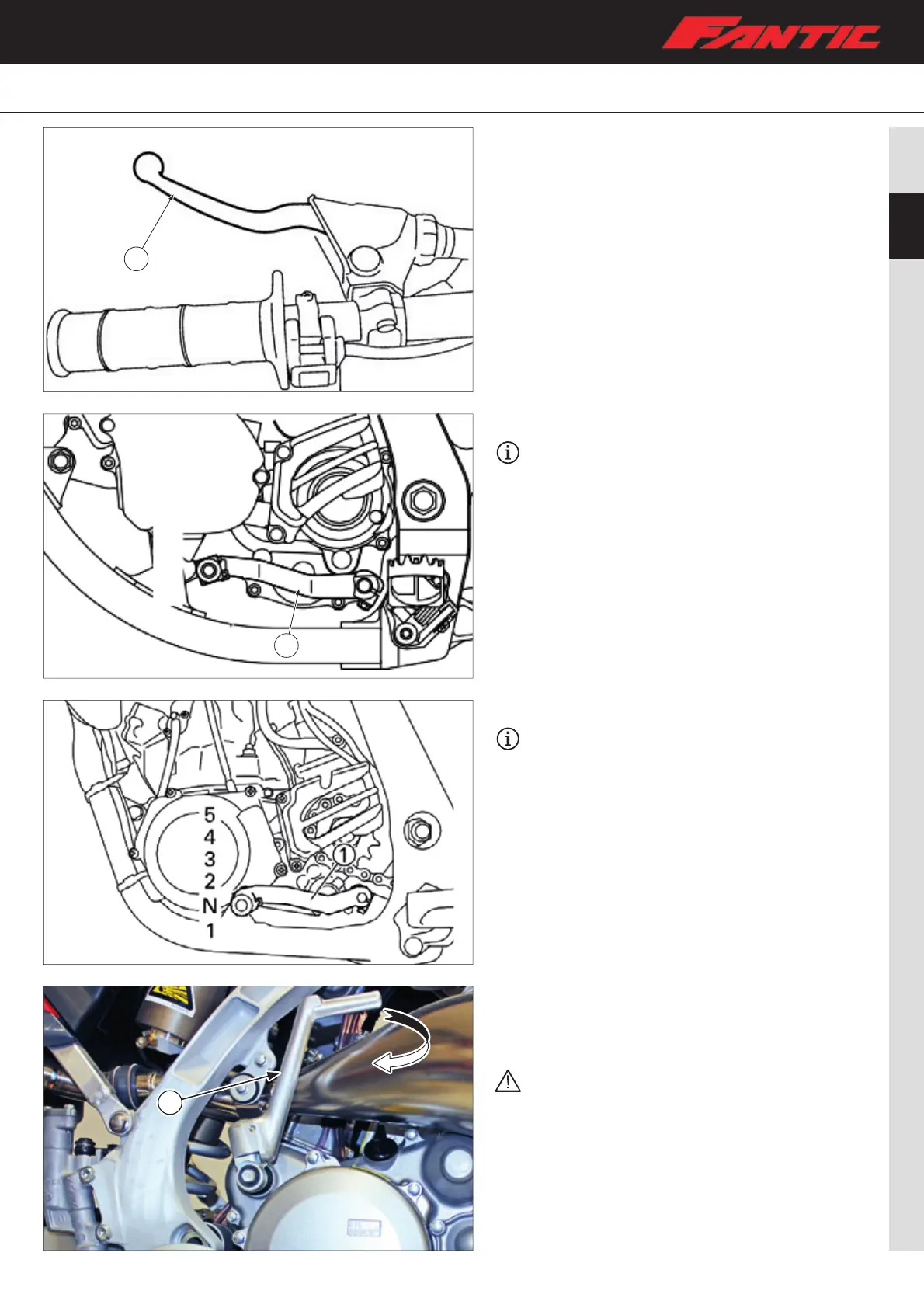 FANTIC

5
4
3
2
N
1

1