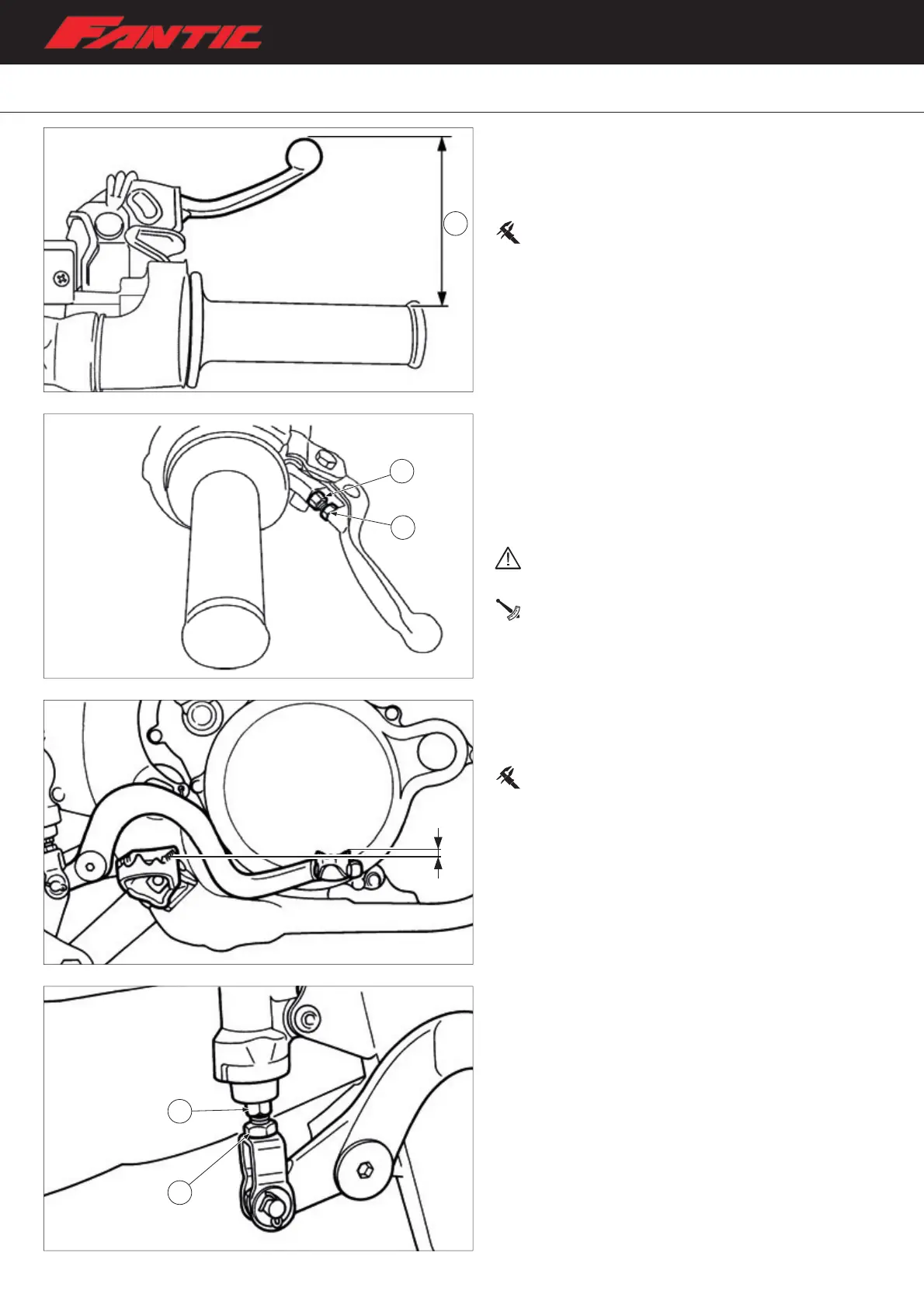 FANTIC