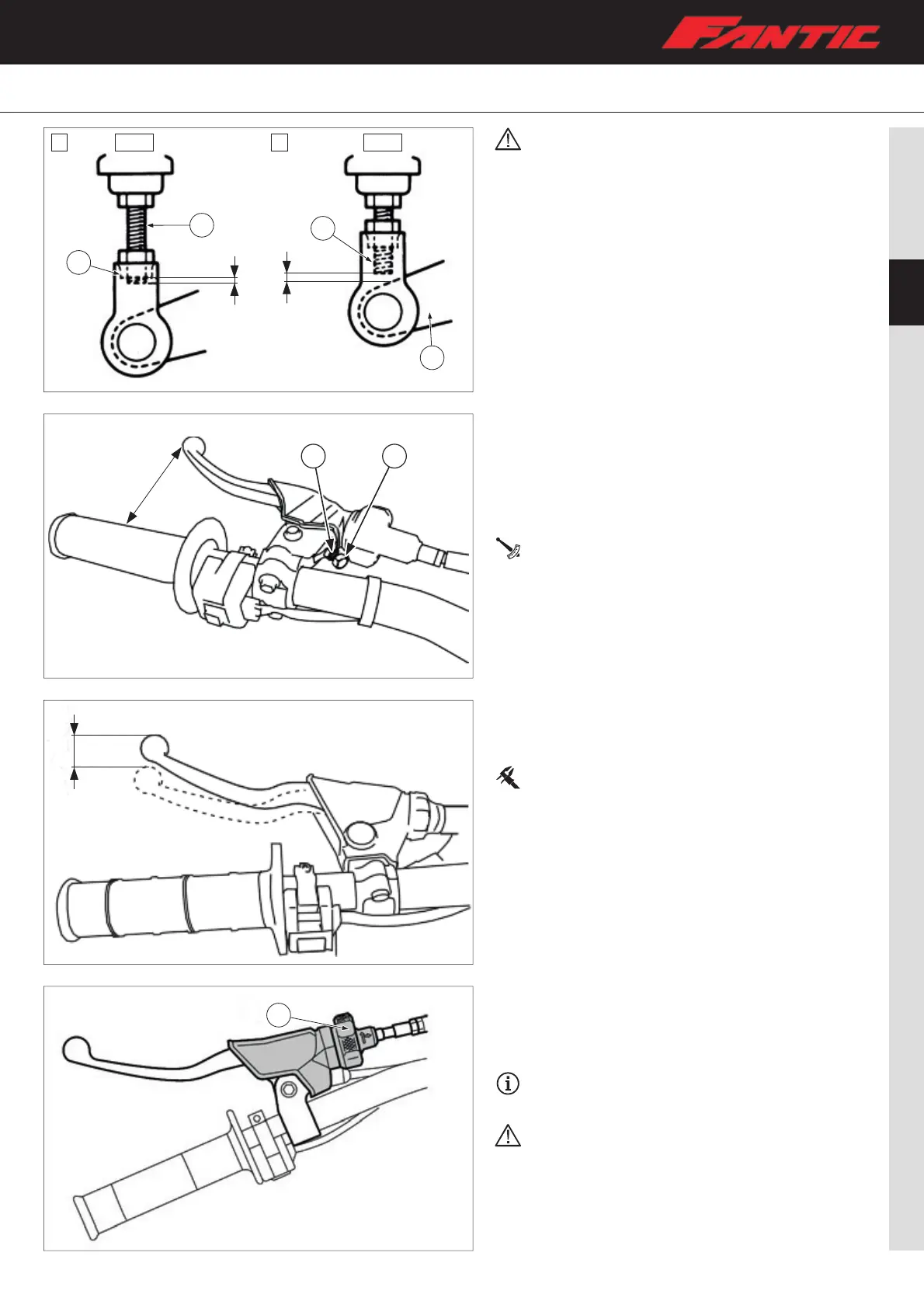 FANTIC