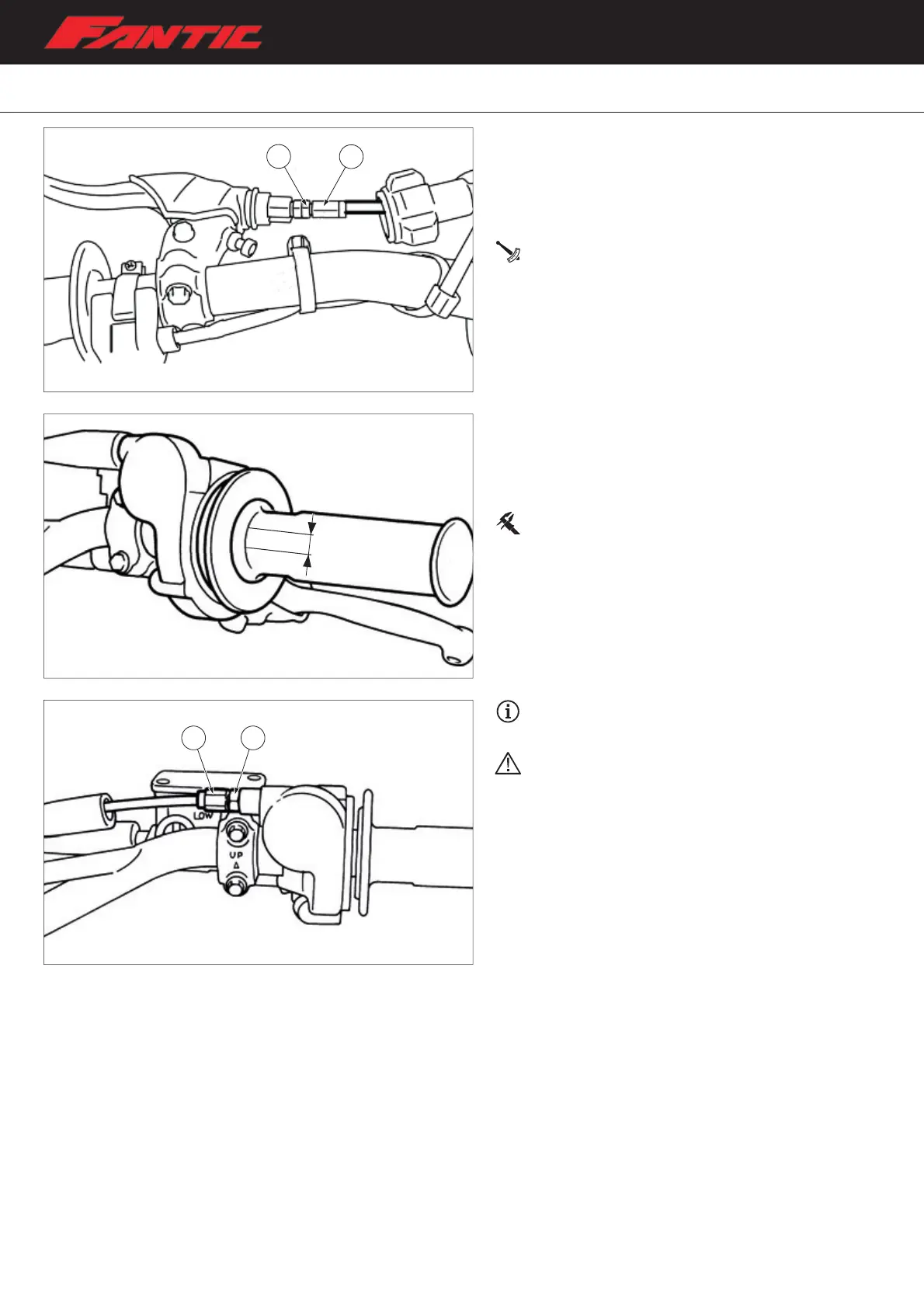 FANTIC

LOW

UP