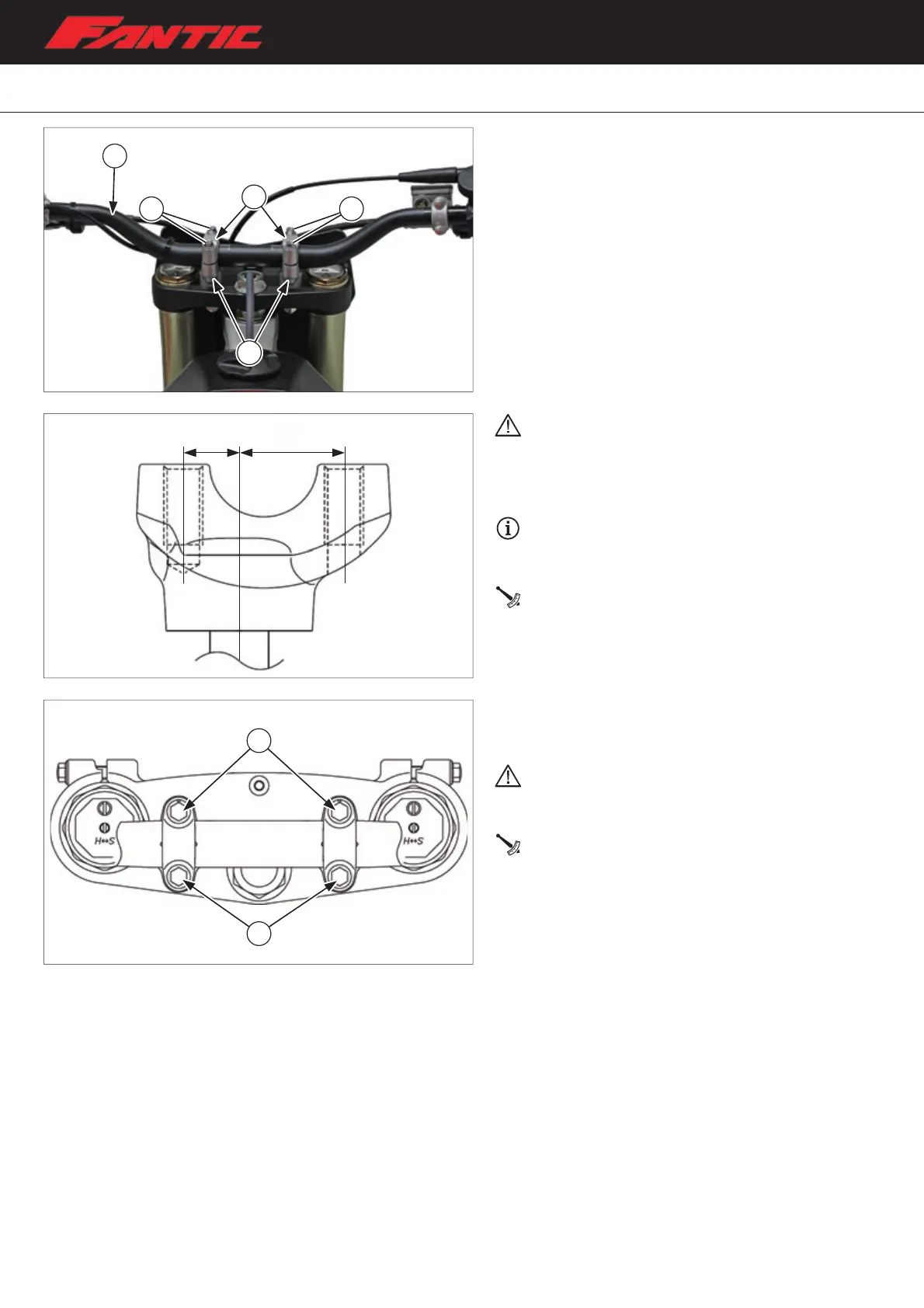 FANTIC

H↔S

H↔S