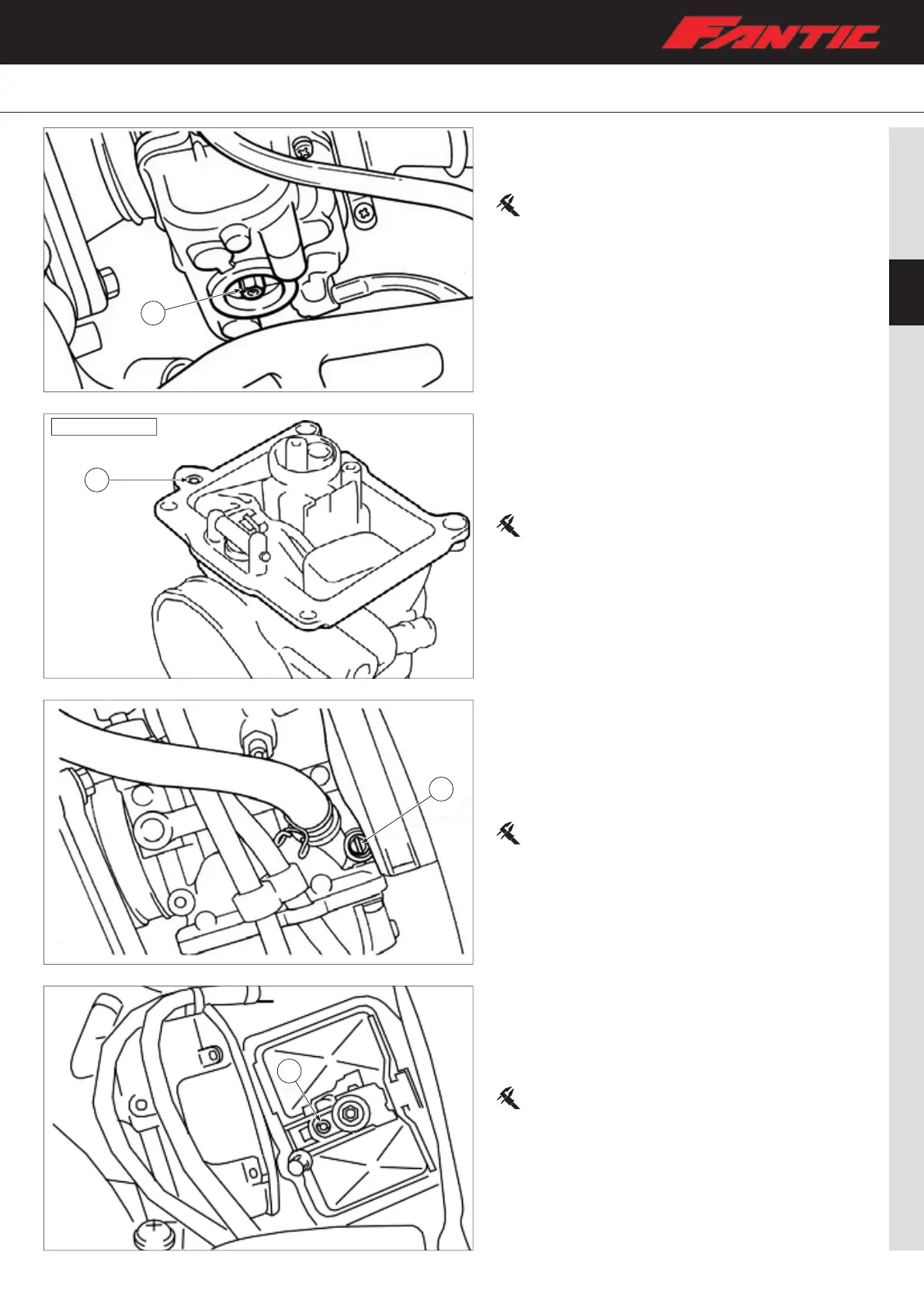 FANTIC