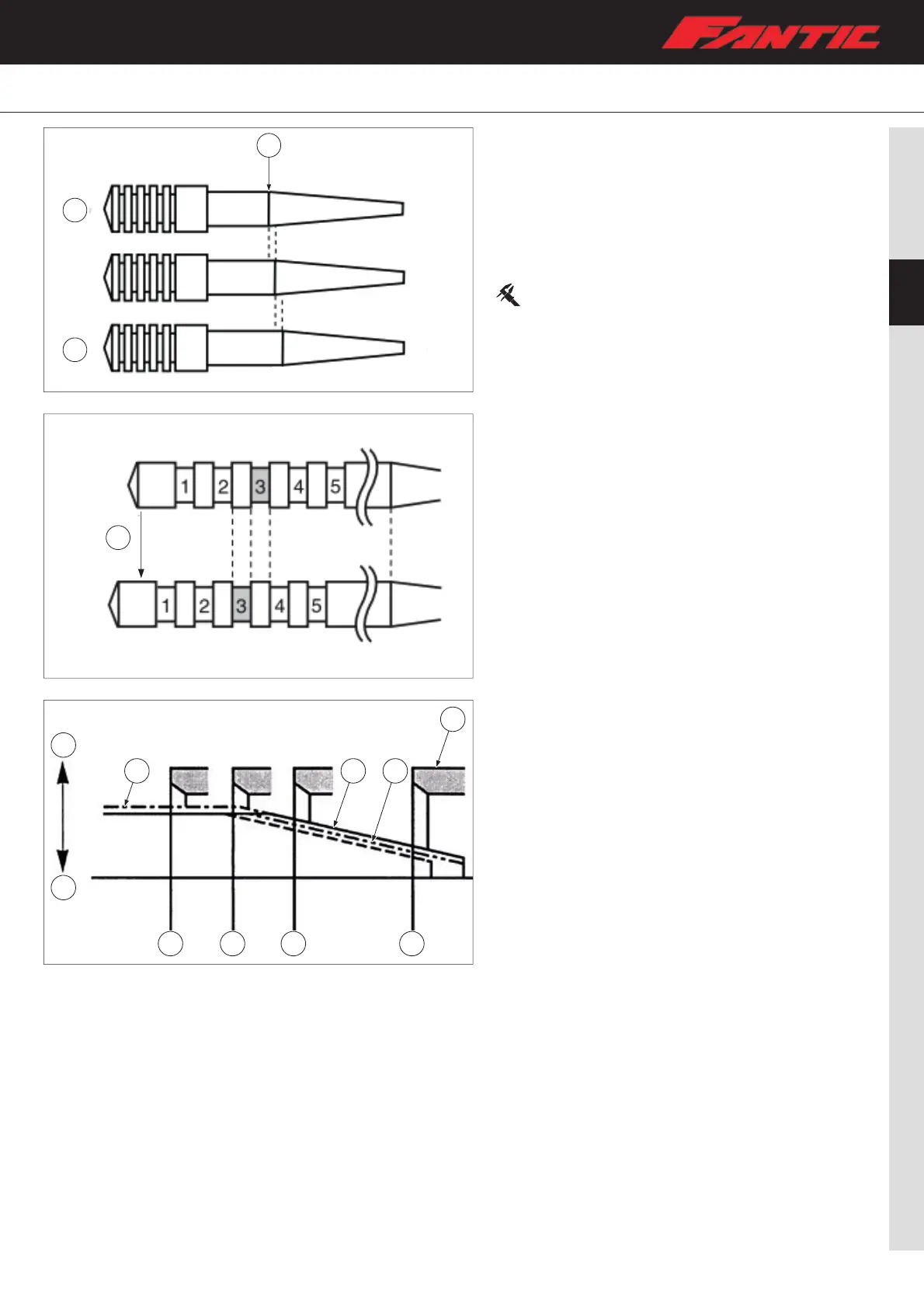 FANTIC

1
2
3
4
5

1
2
3
4
5