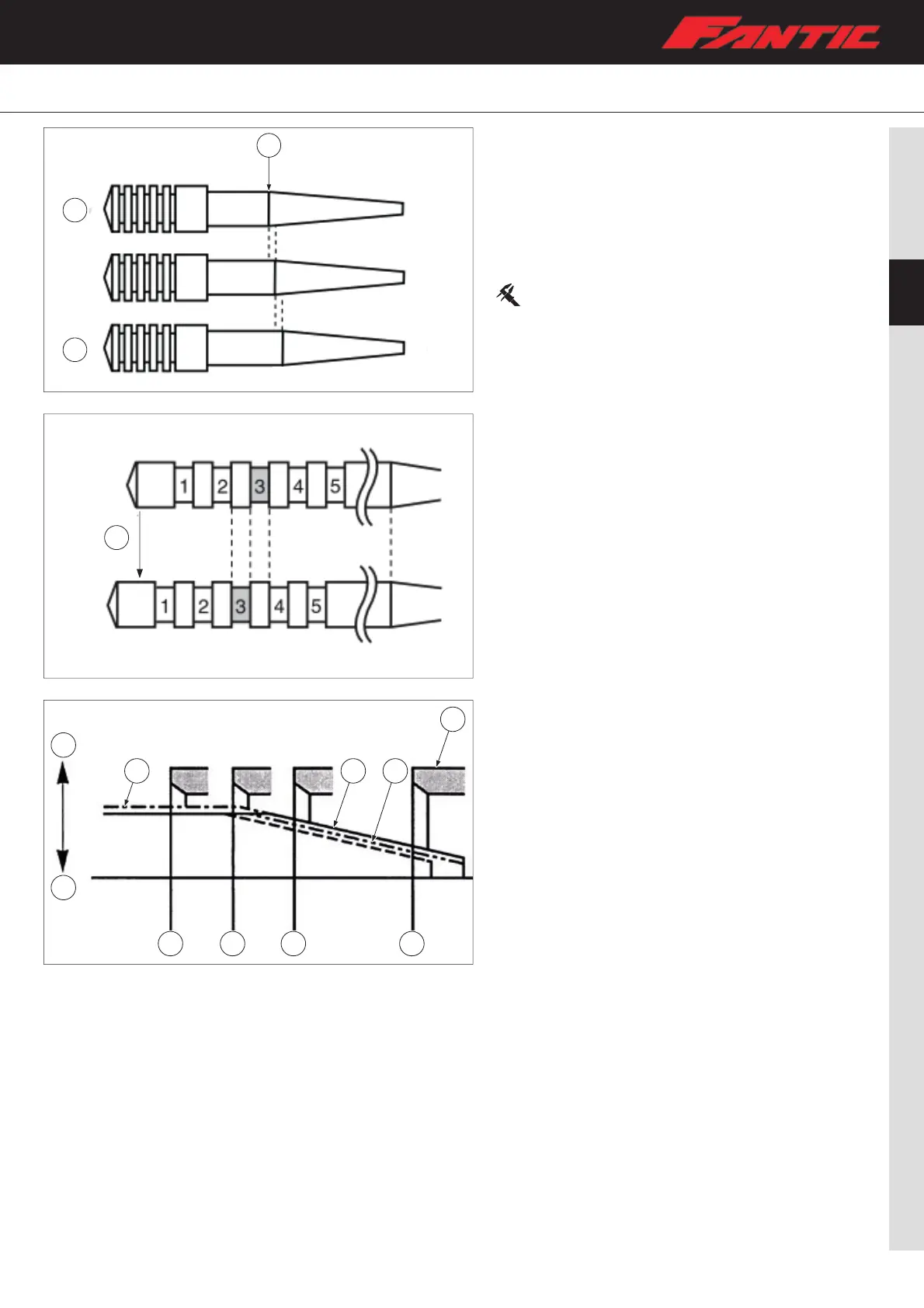 FANTIC

1 2 3 4 5

1 2 3 4 5