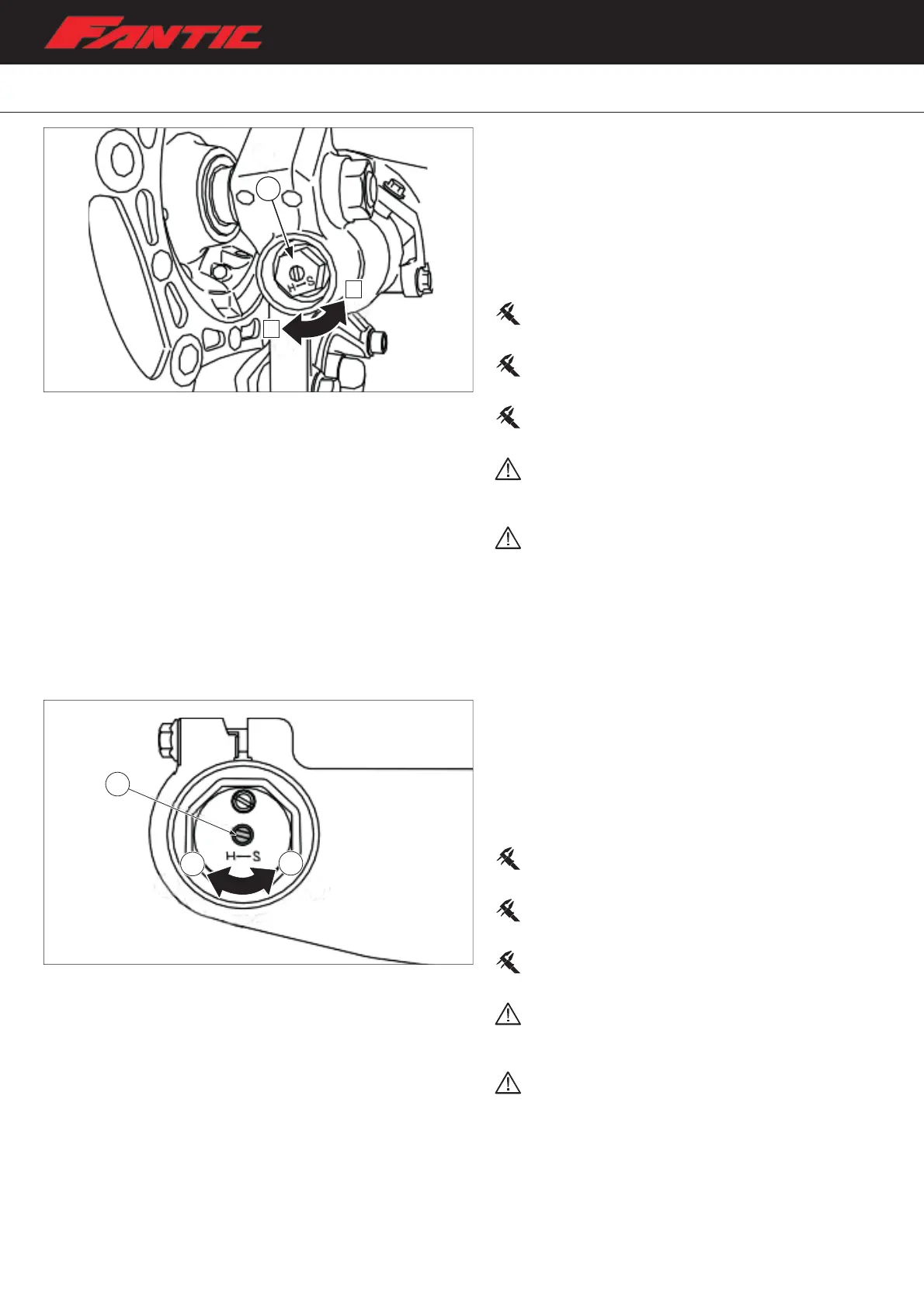 FANTIC

H—S

H—S