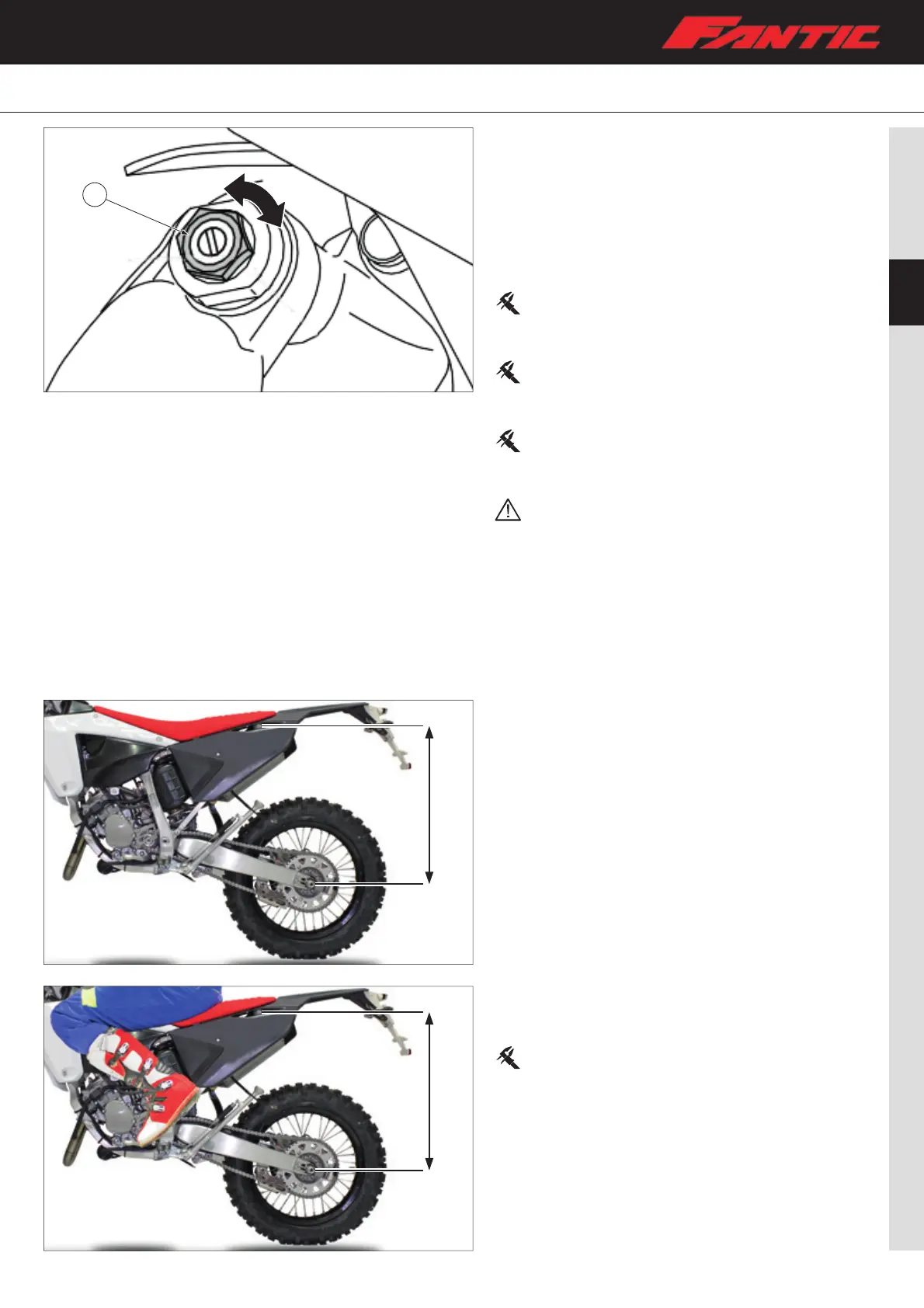 FANTIC