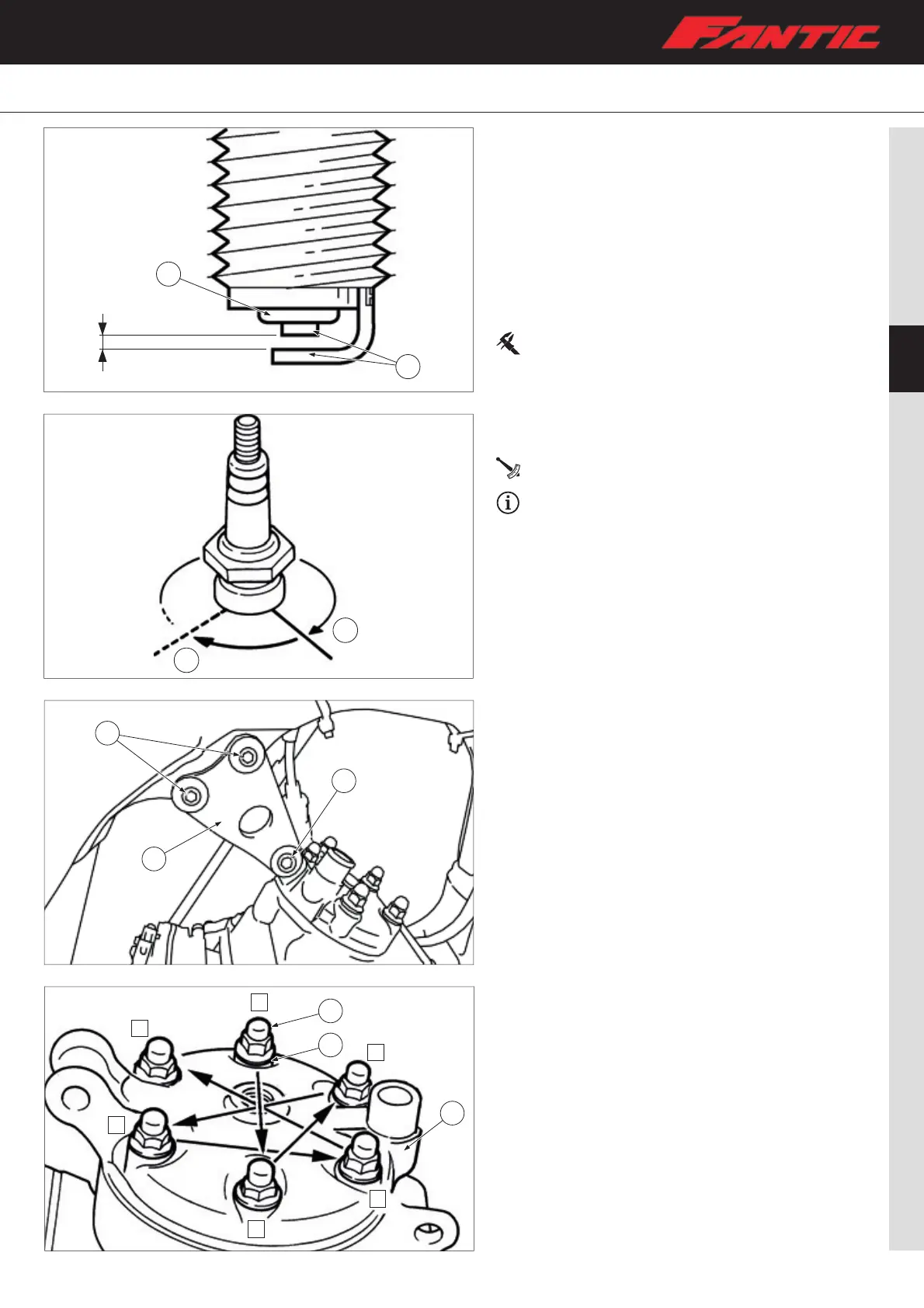 FANTIC