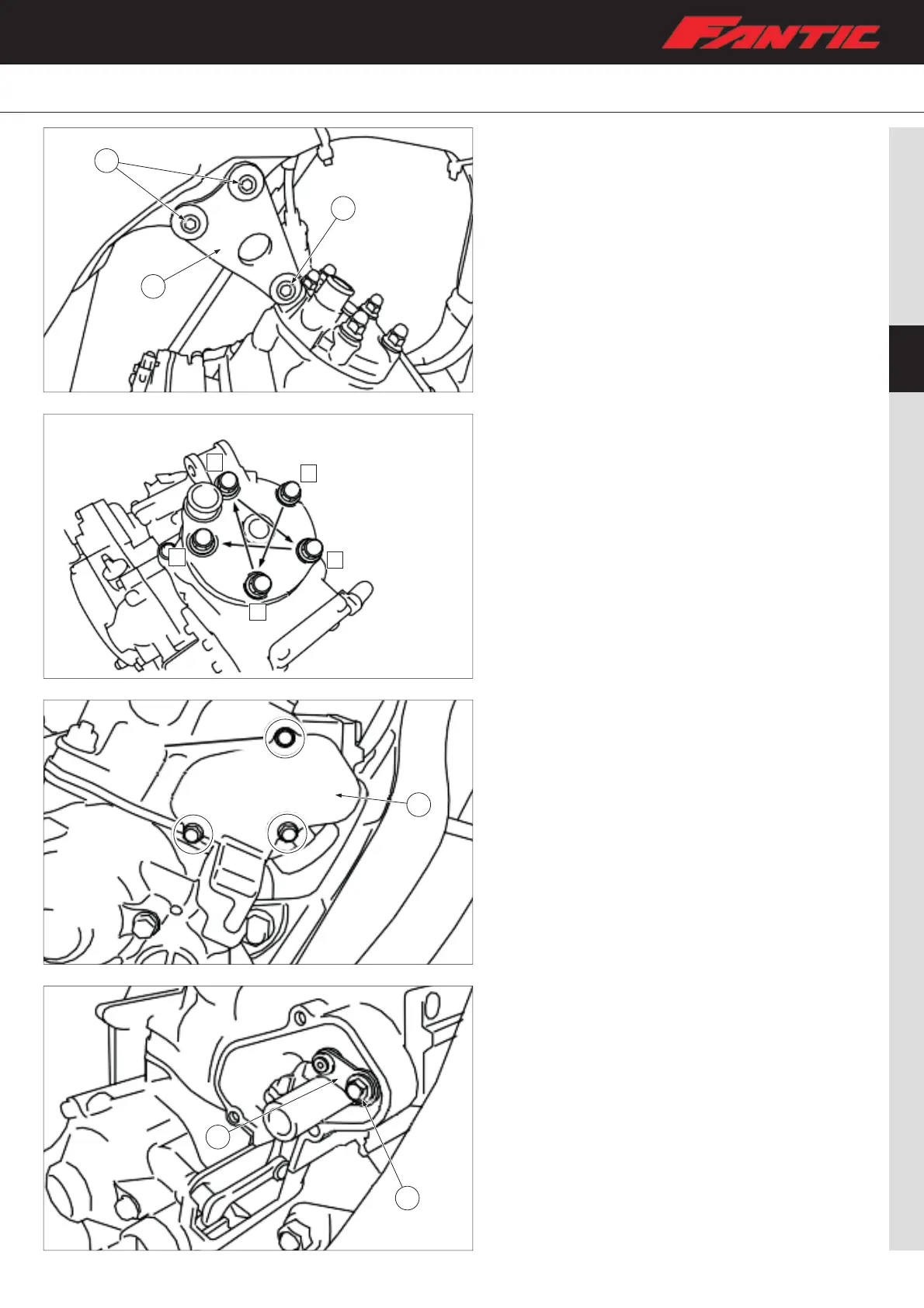 FANTIC