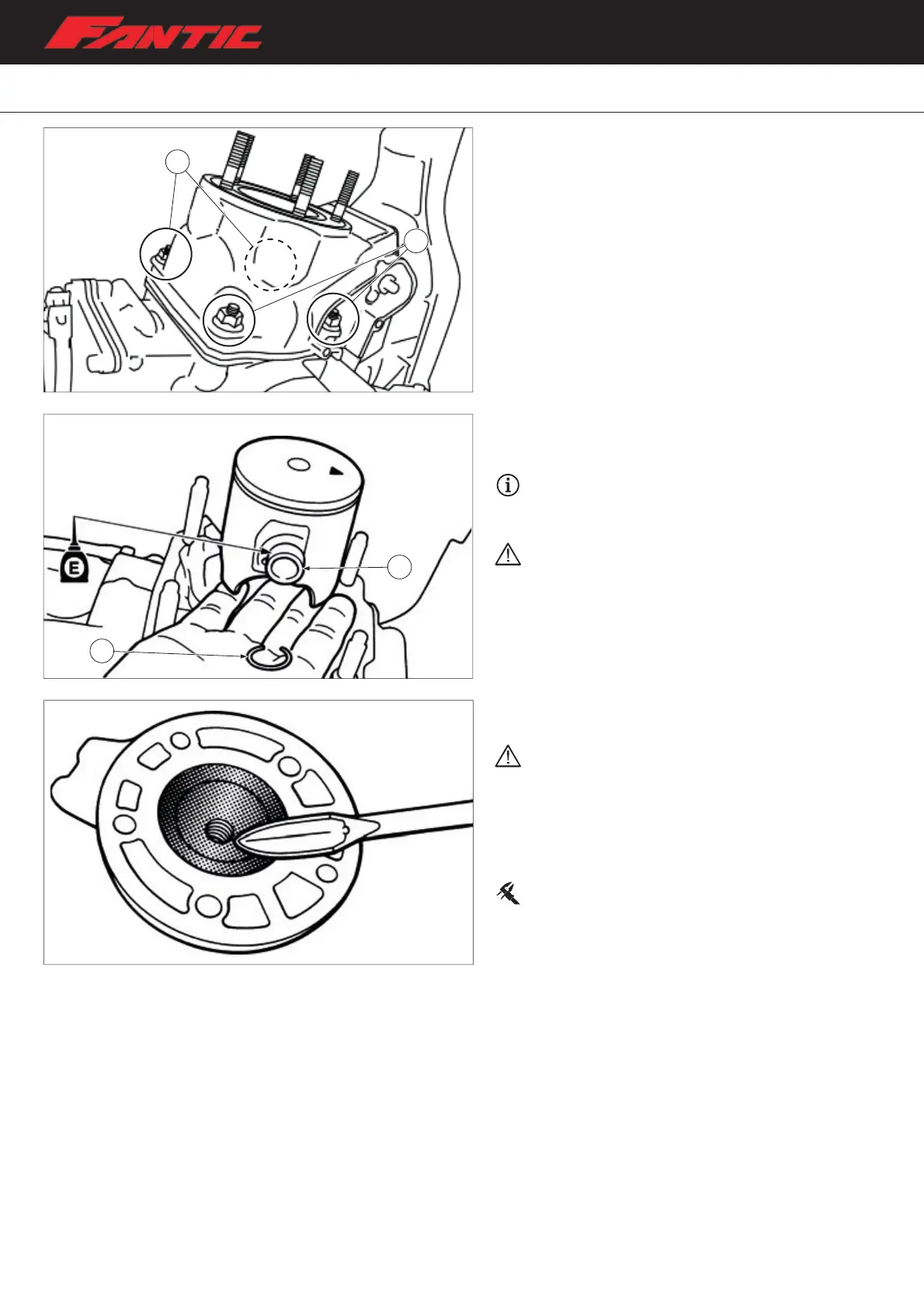 FANTIC

E