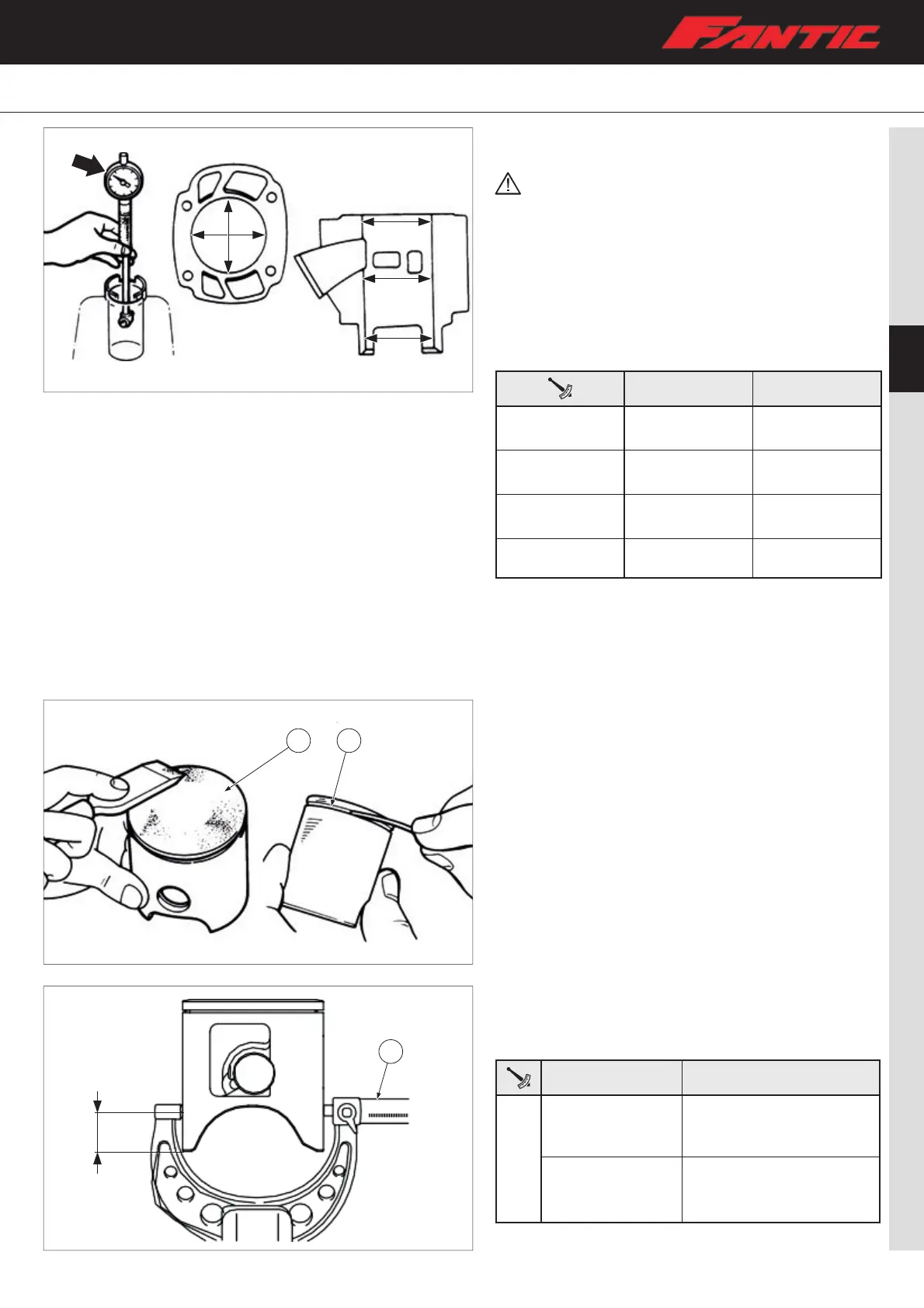 FANTIC