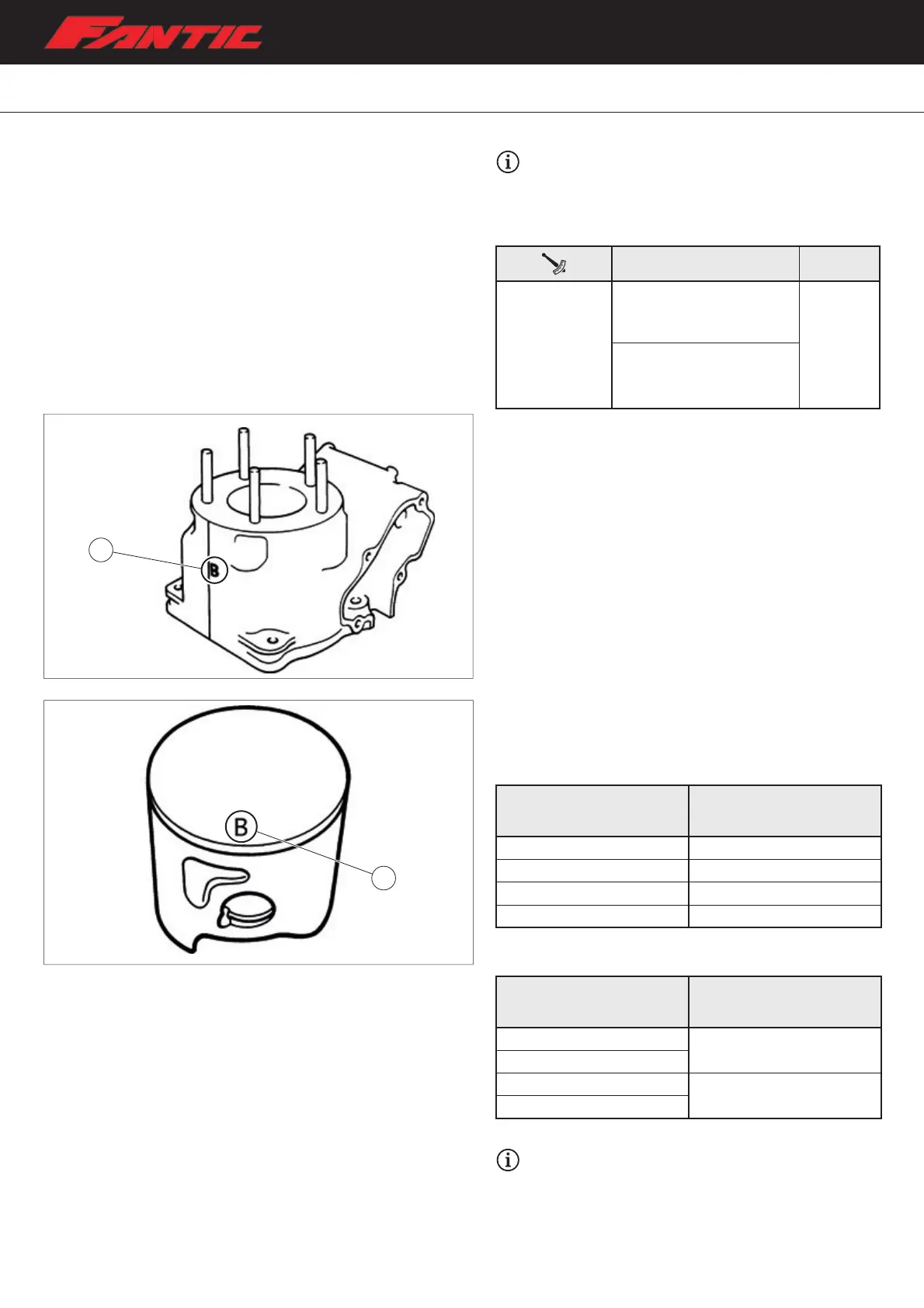 FANTIC

B

B