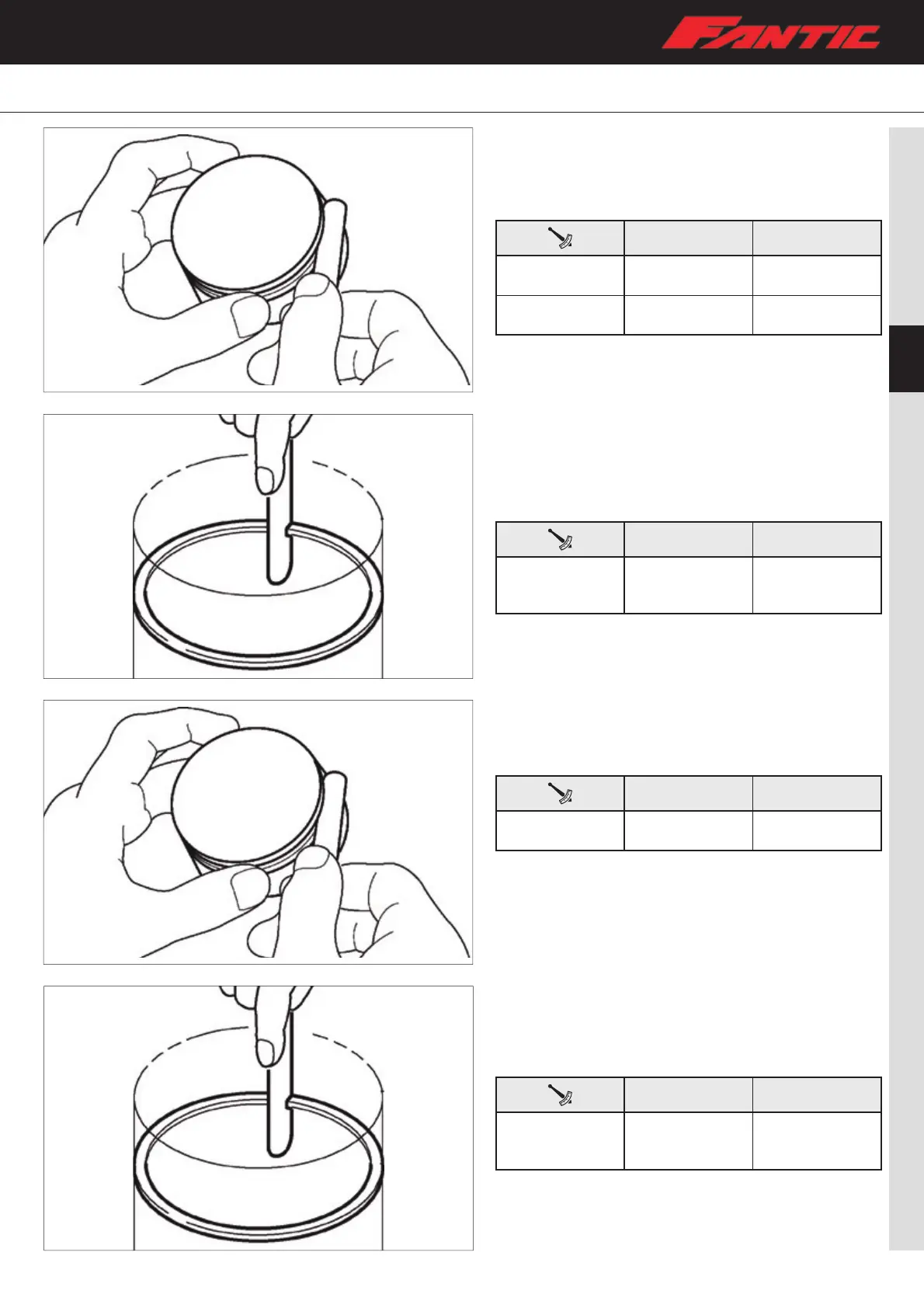 FANTIC