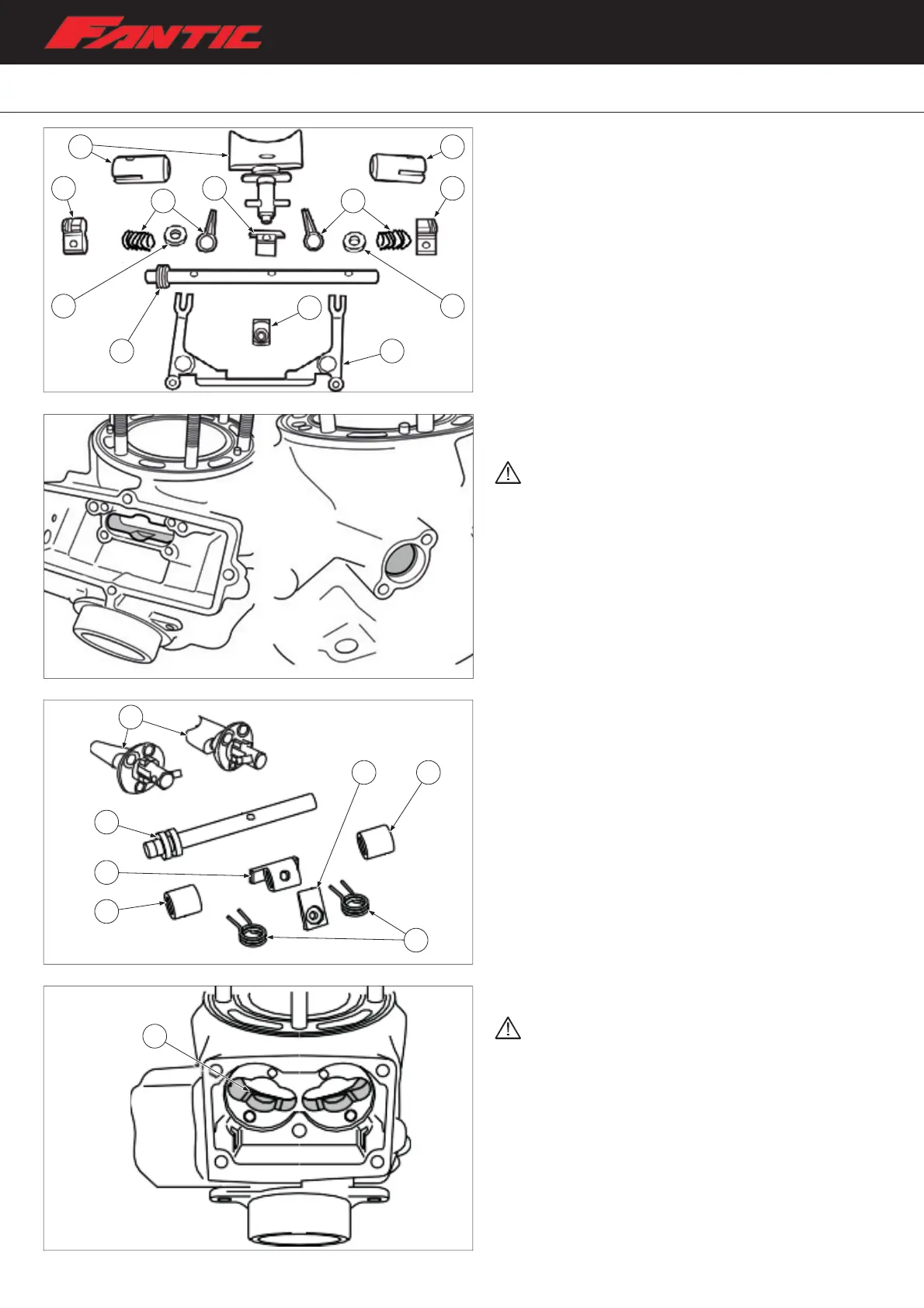 FANTIC