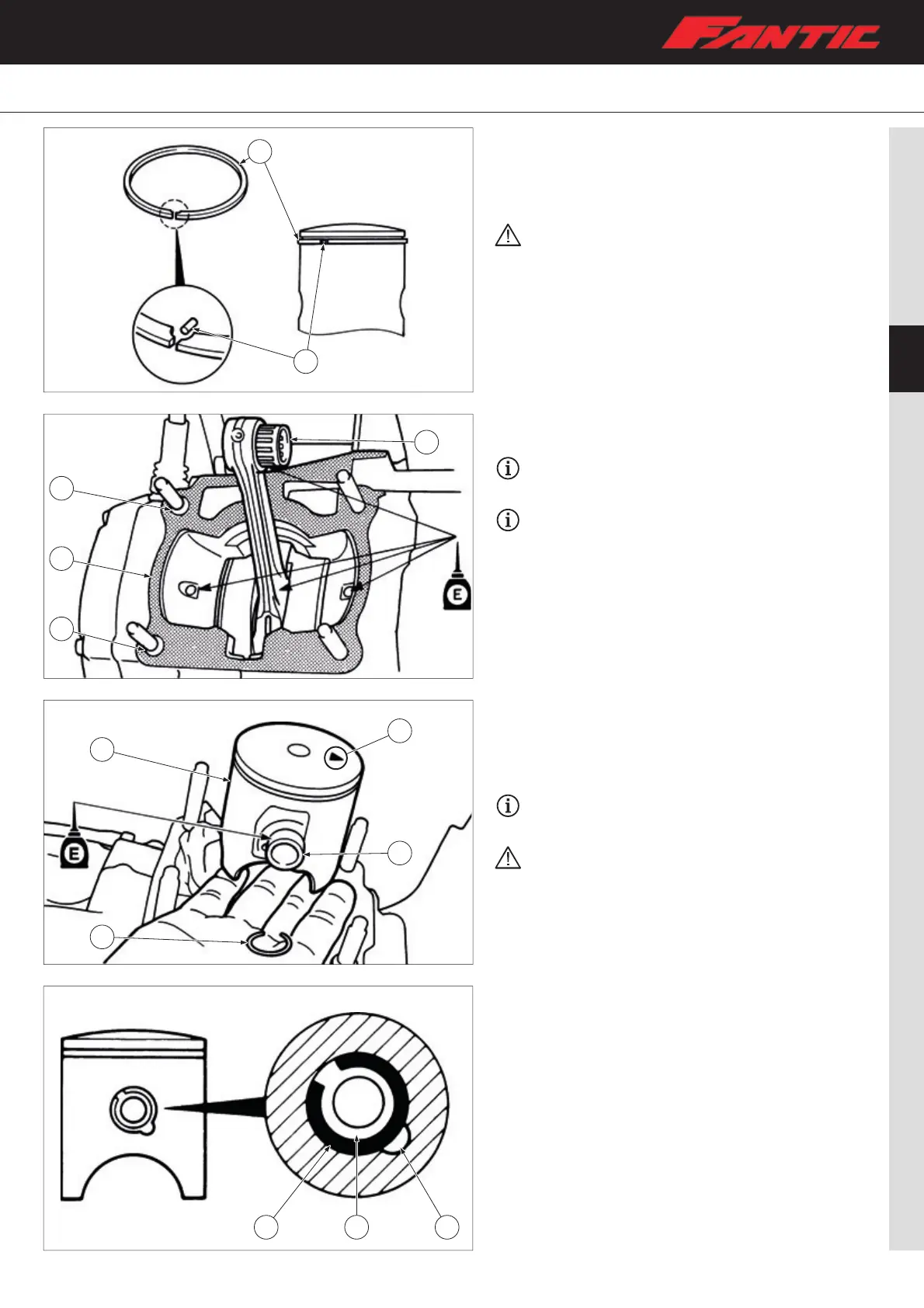 FANTIC

E

E