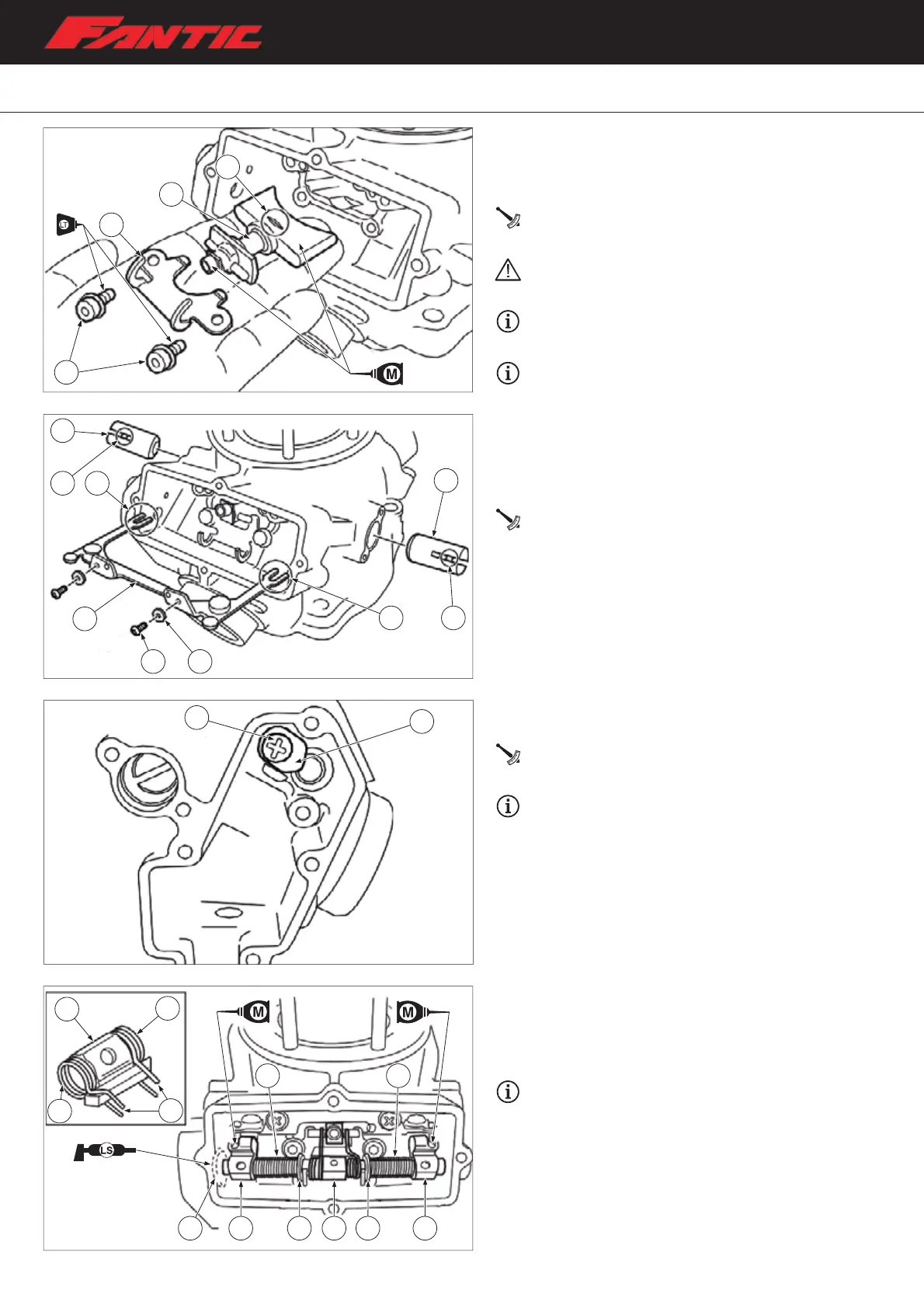 FANTIC

LT

M

M

M

LS