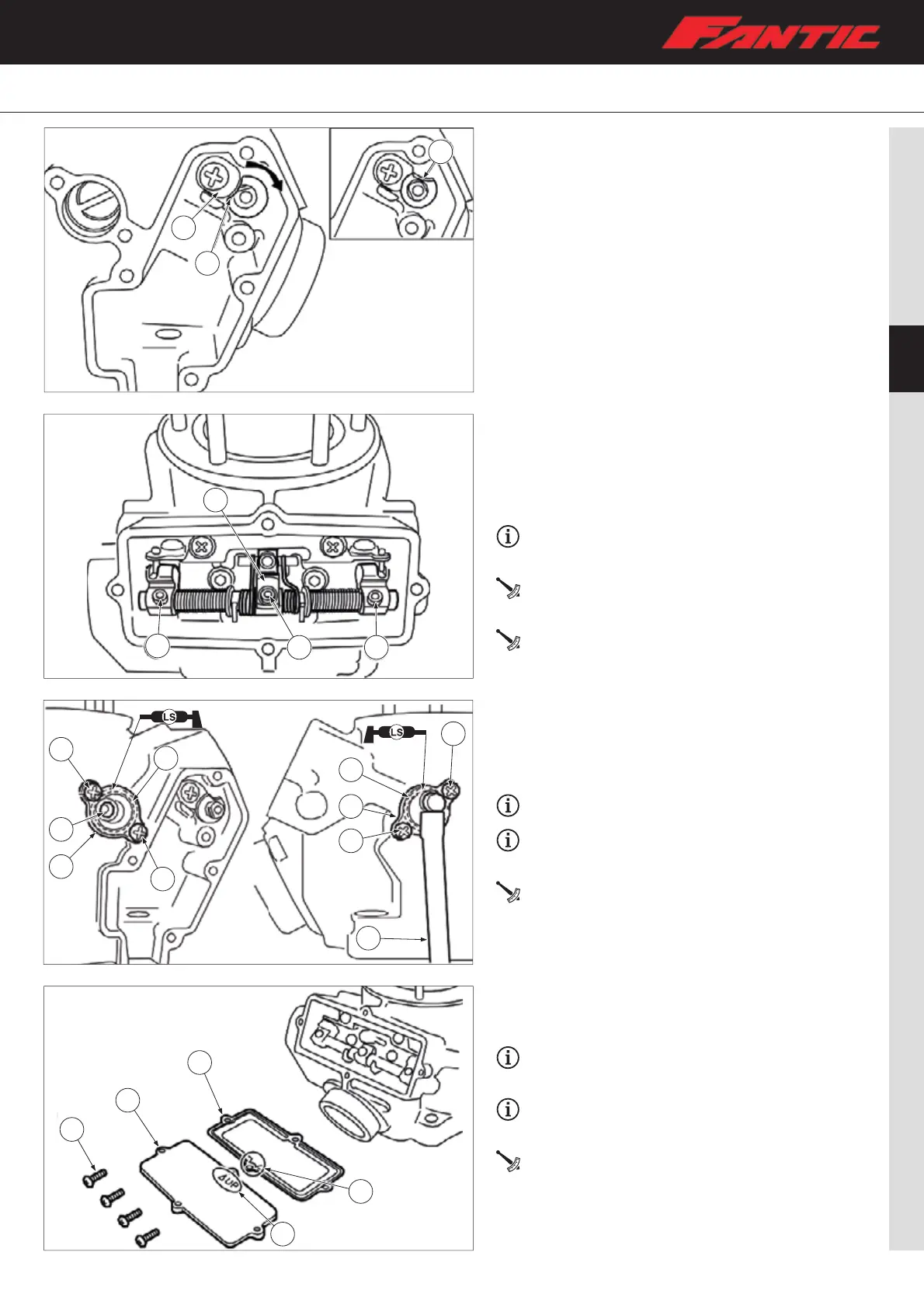 FANTIC

LS

LS

ΔUP