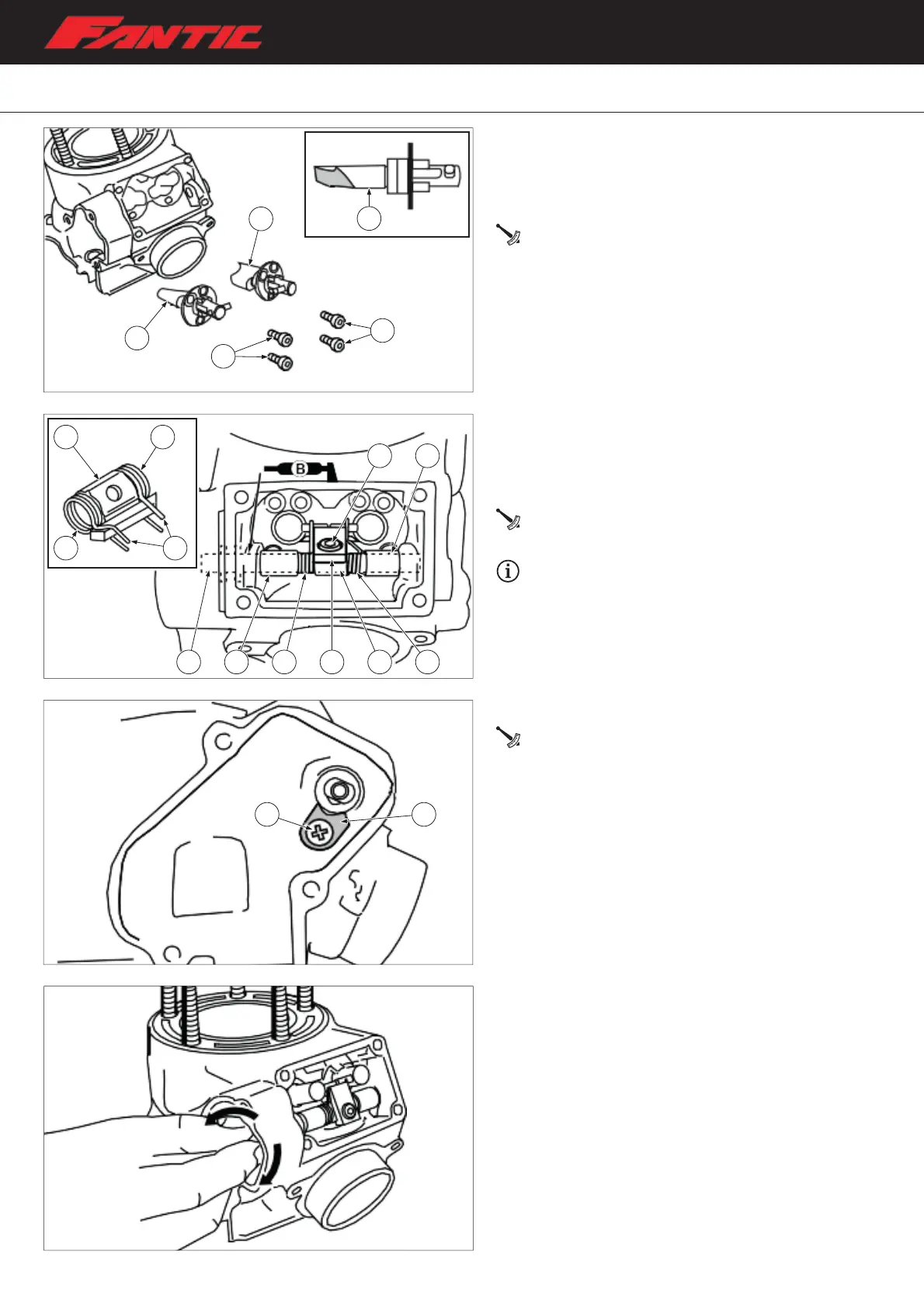 FANTIC

B