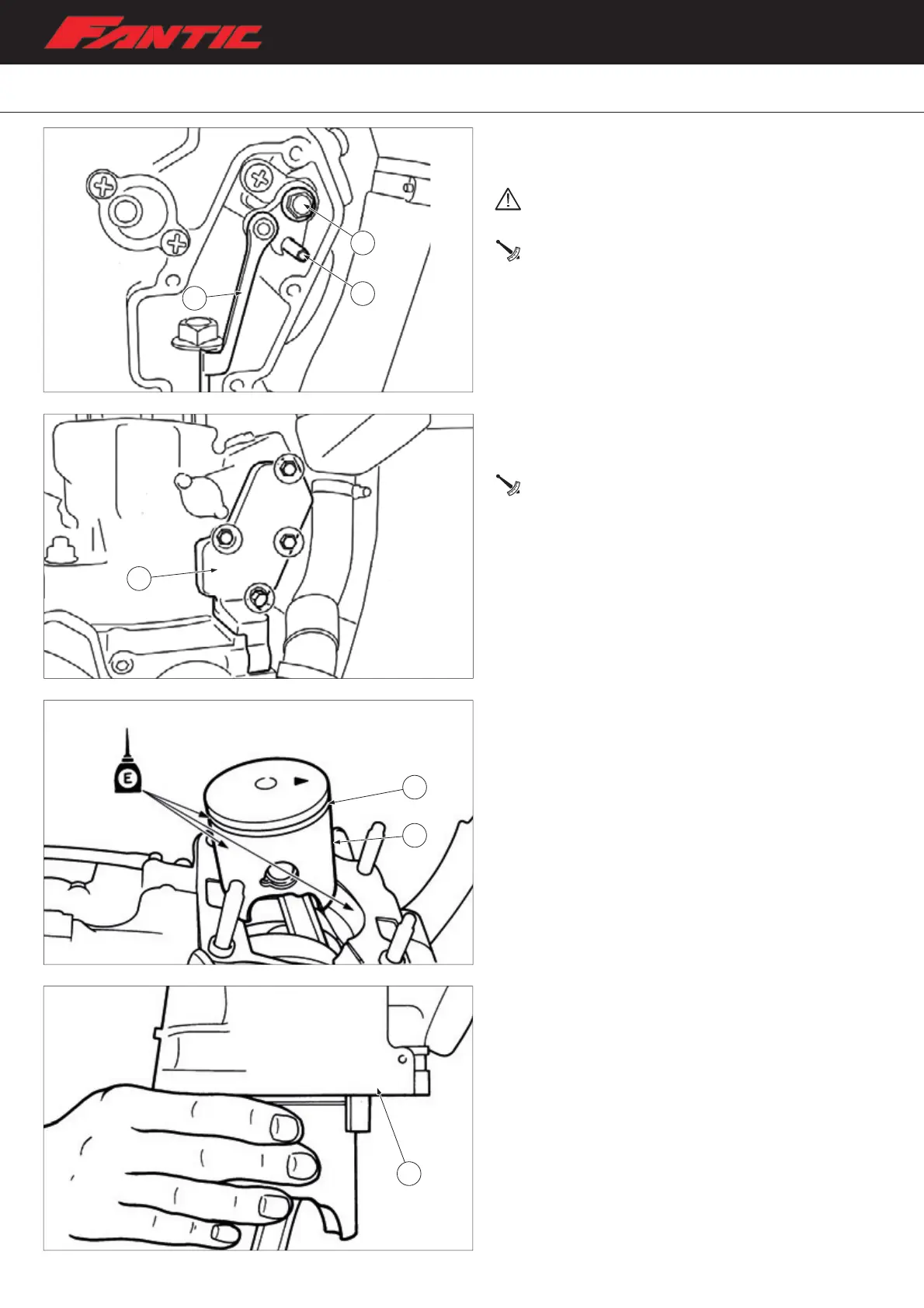 FANTIC

E