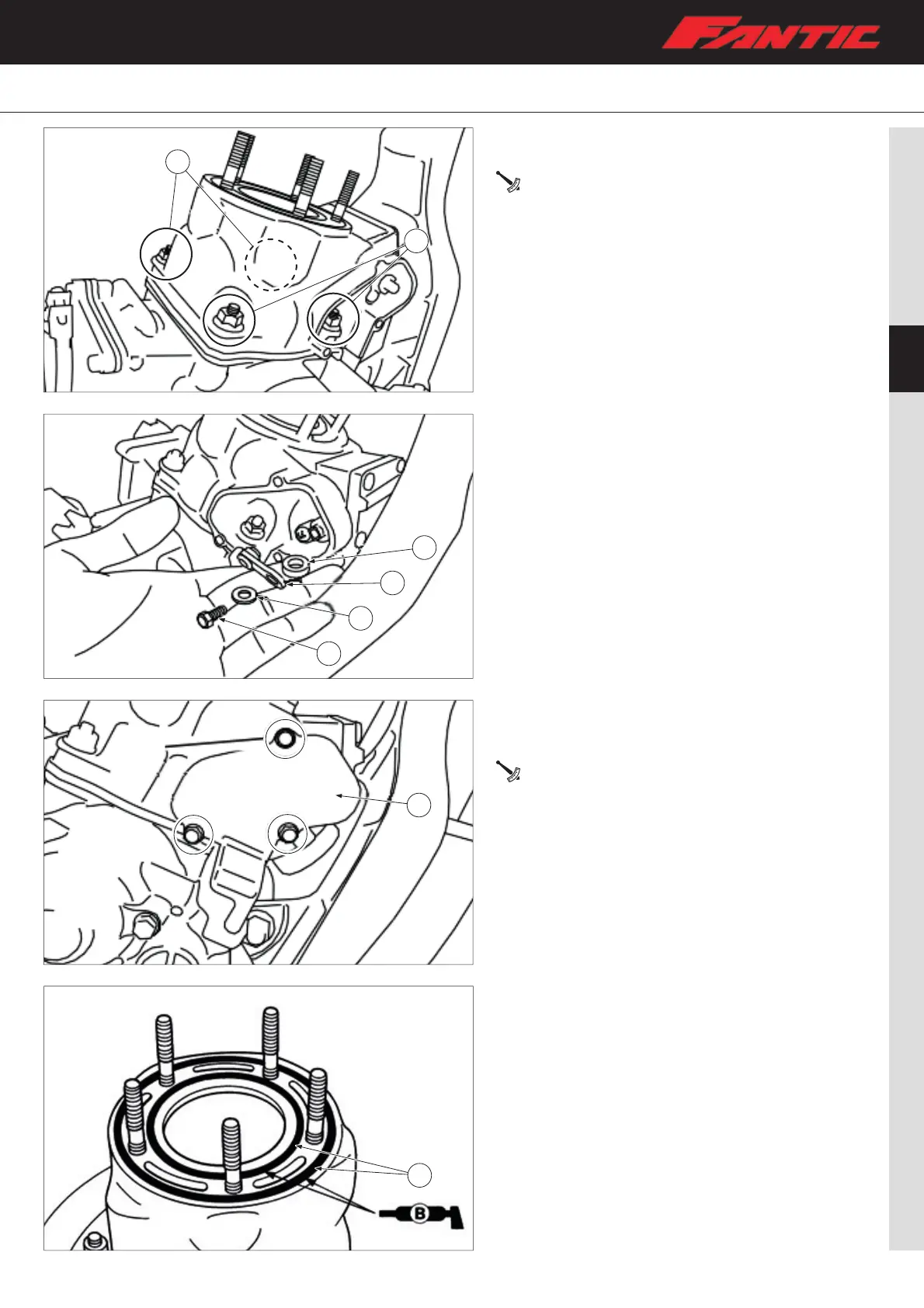 FANTIC

B