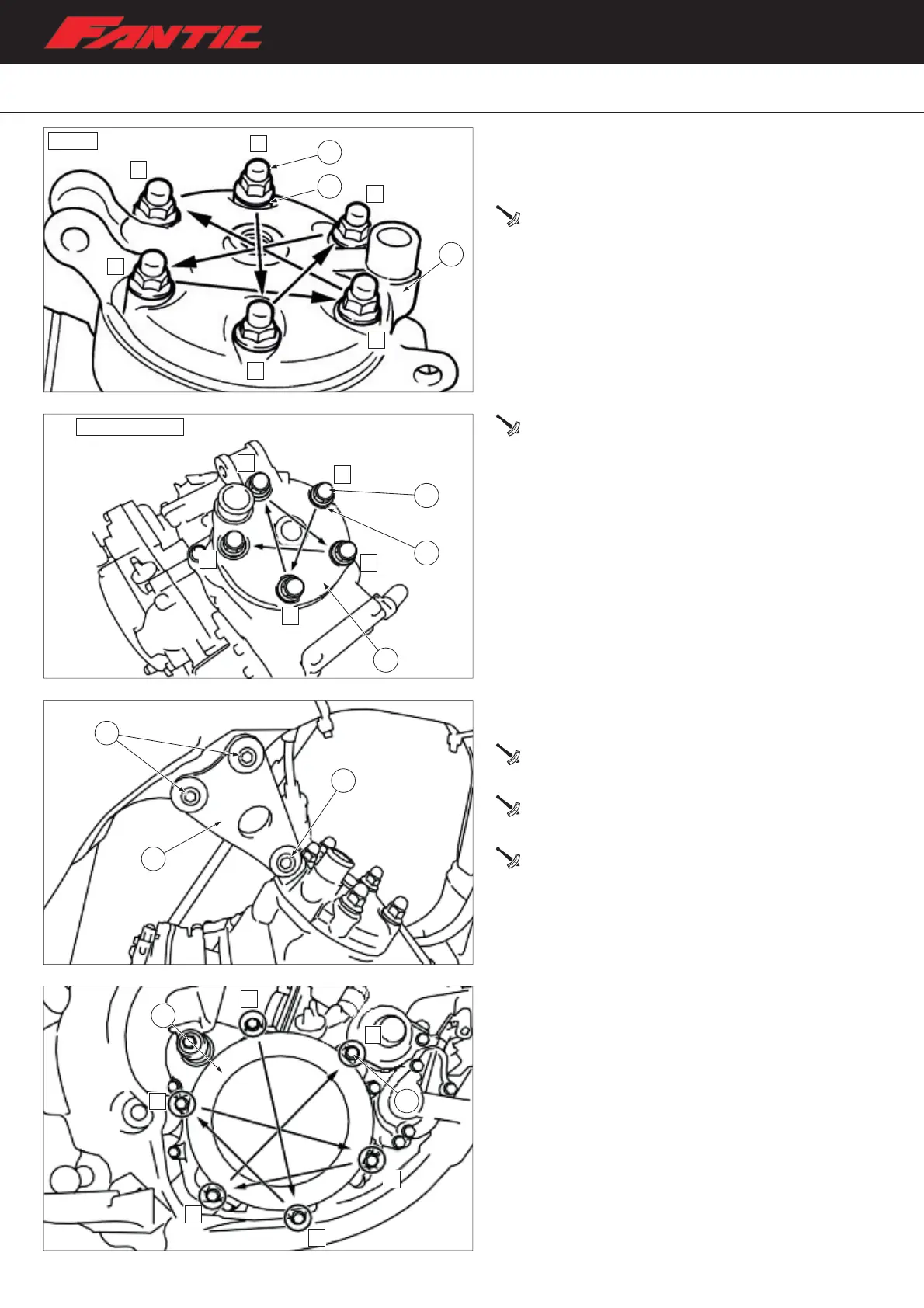 FANTIC