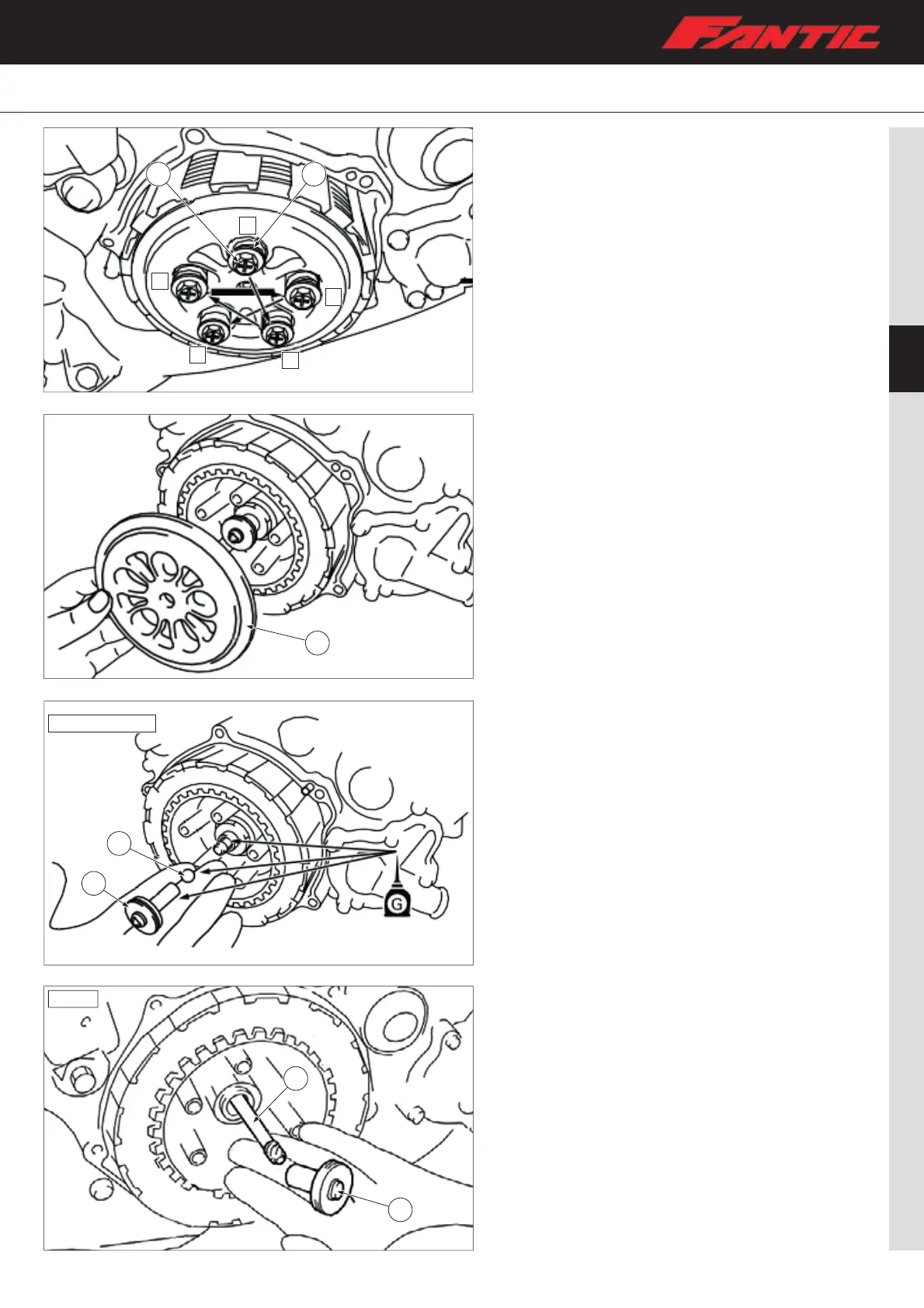 FANTIC

G