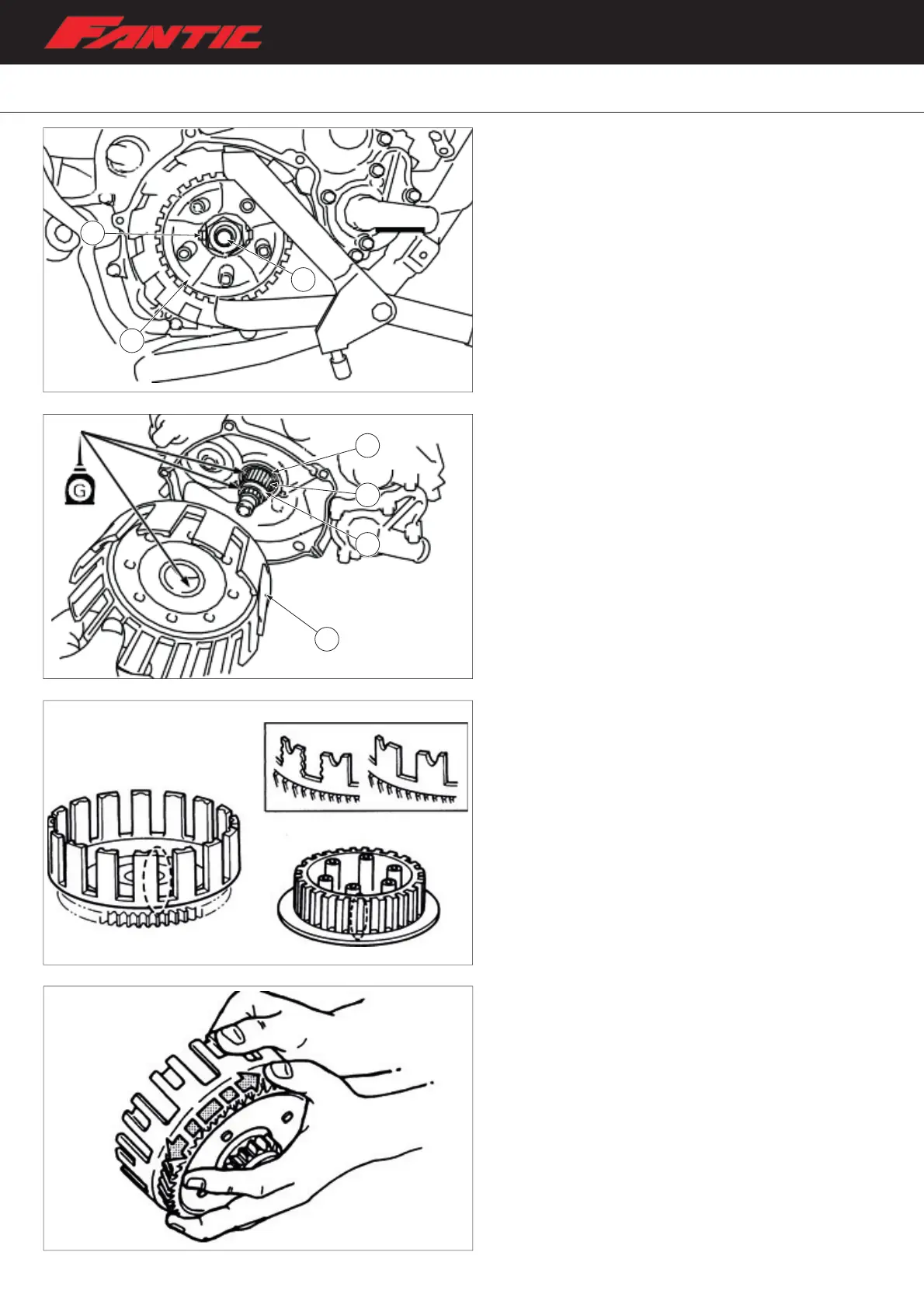 FANTIC

G