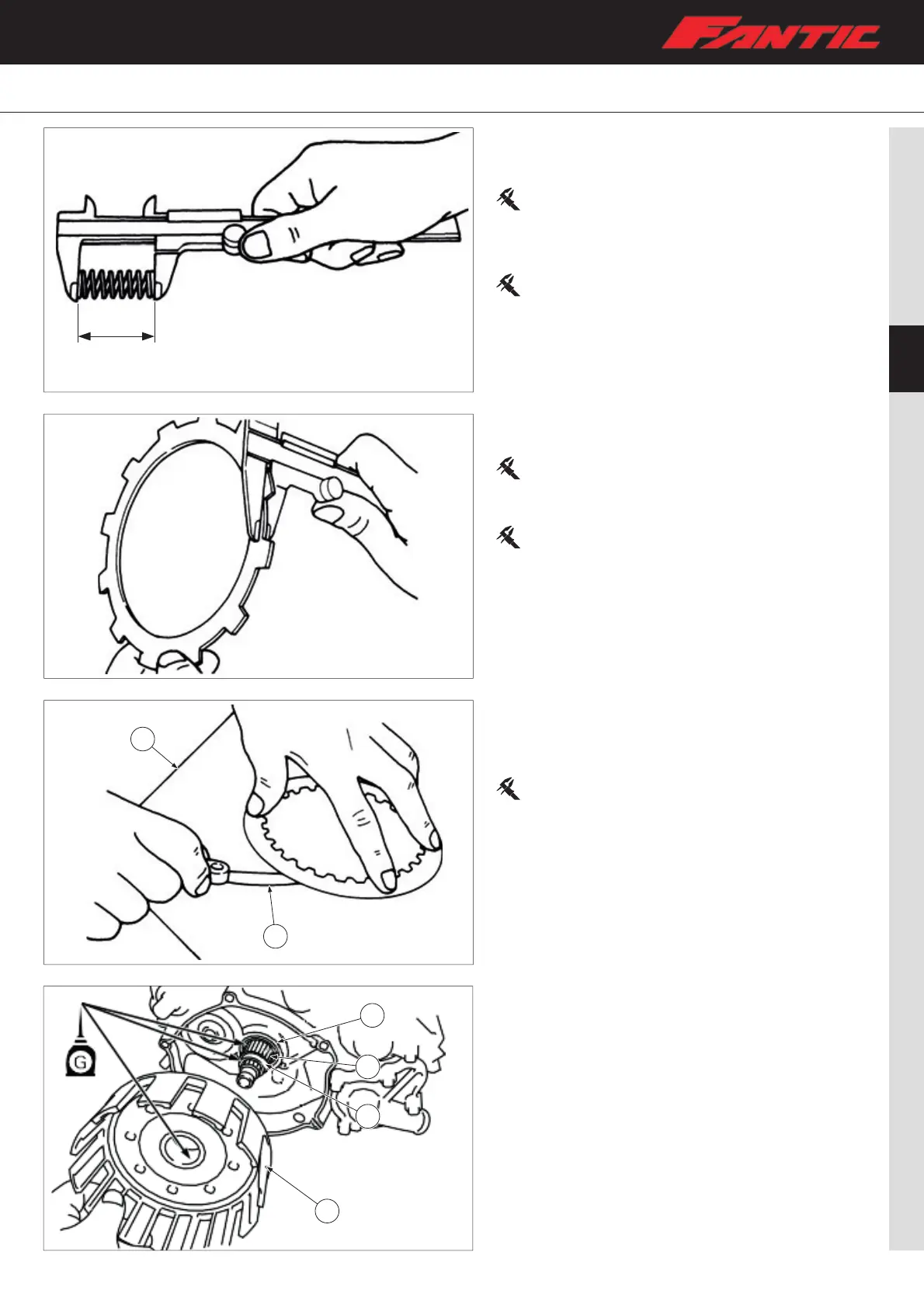 FANTIC

G