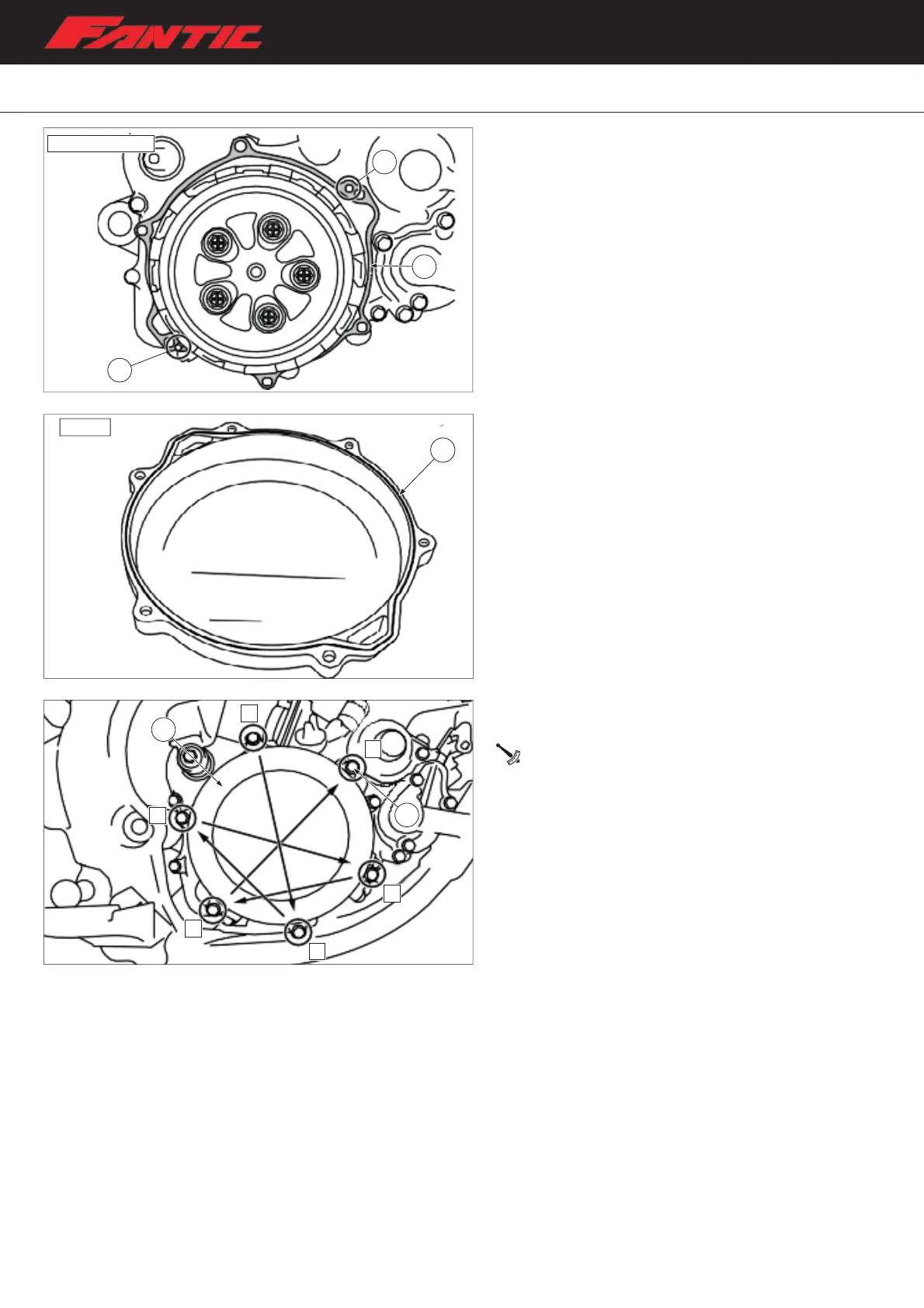 FANTIC