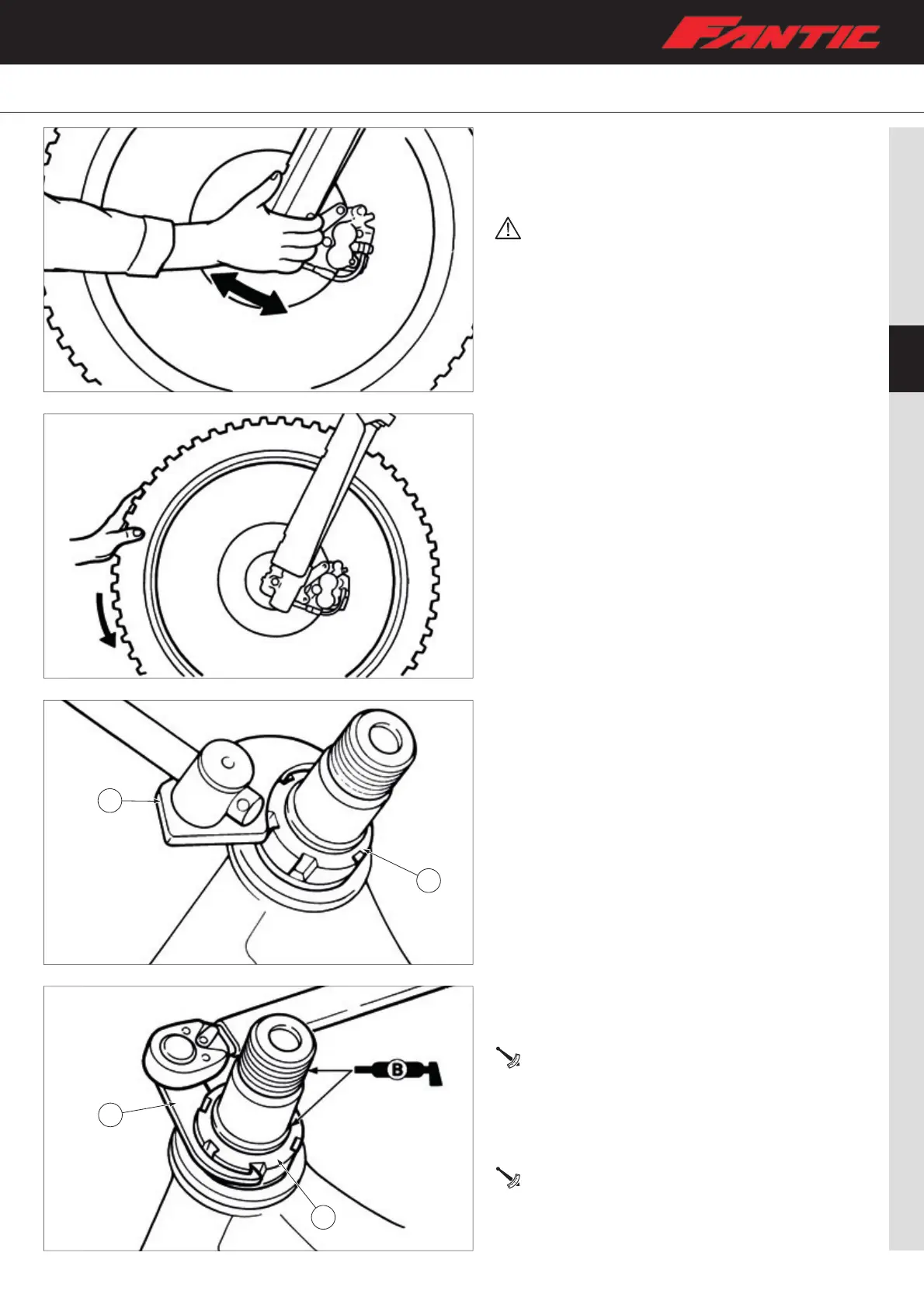 FANTIC

B