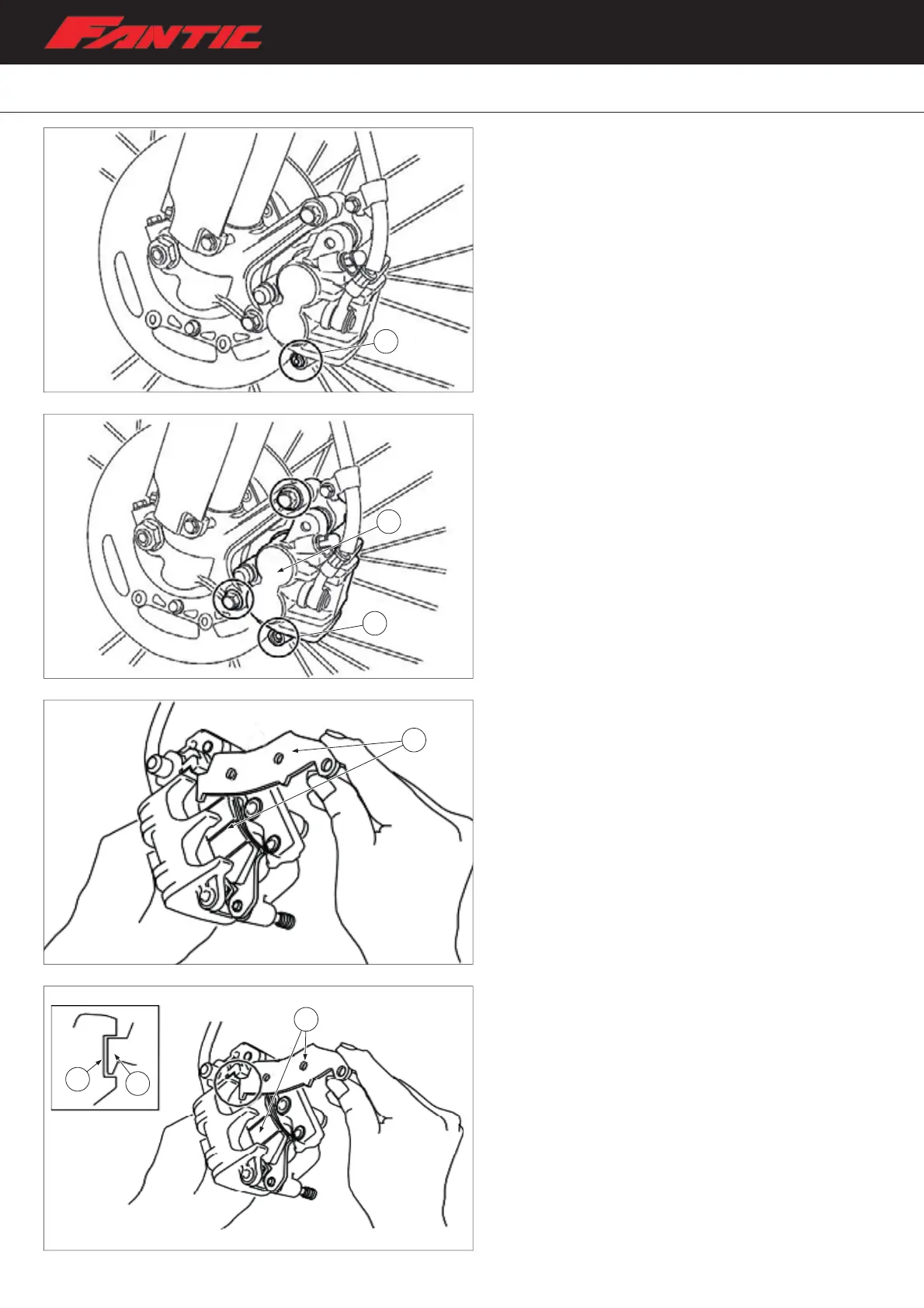 FANTIC