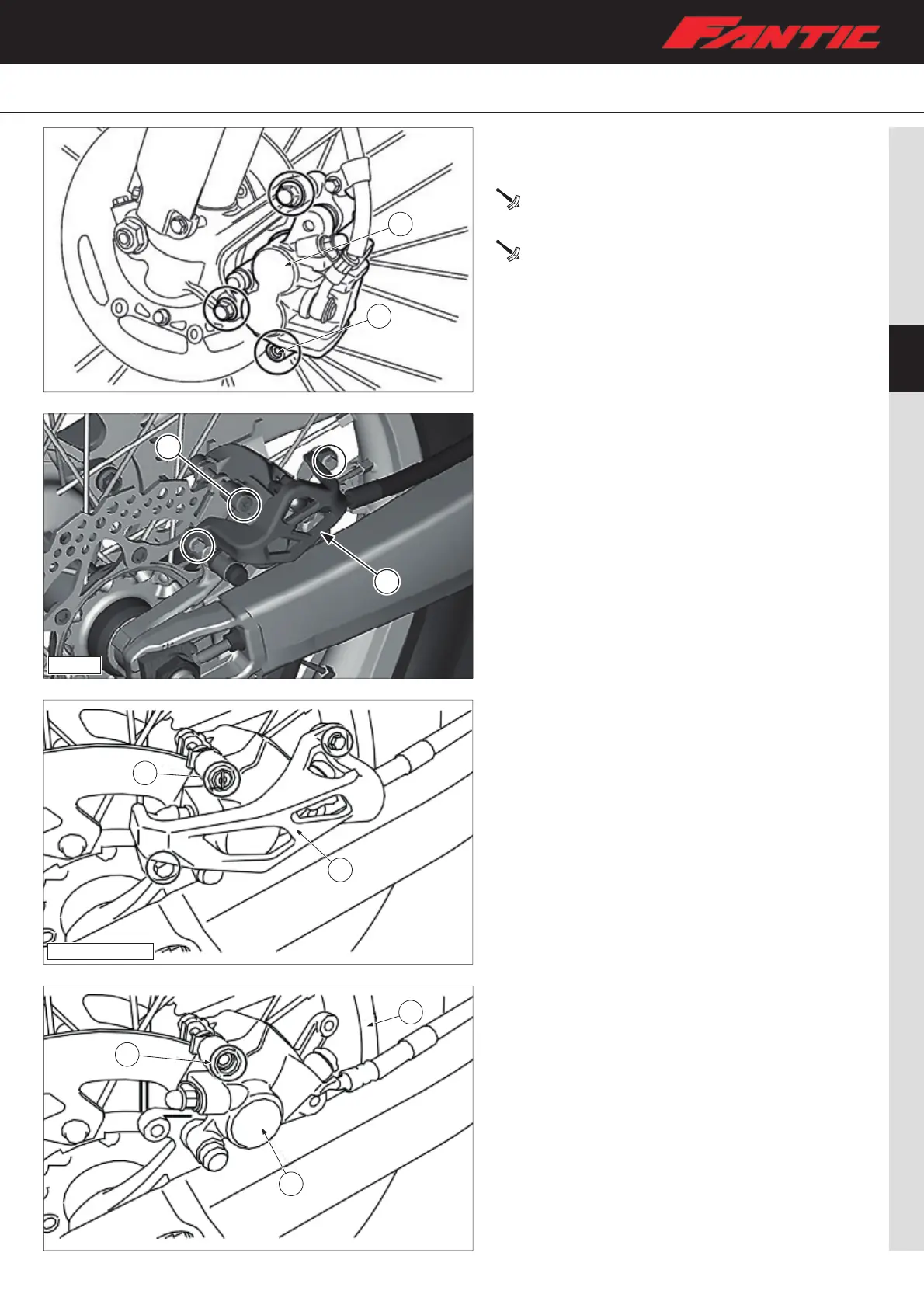 FANTIC