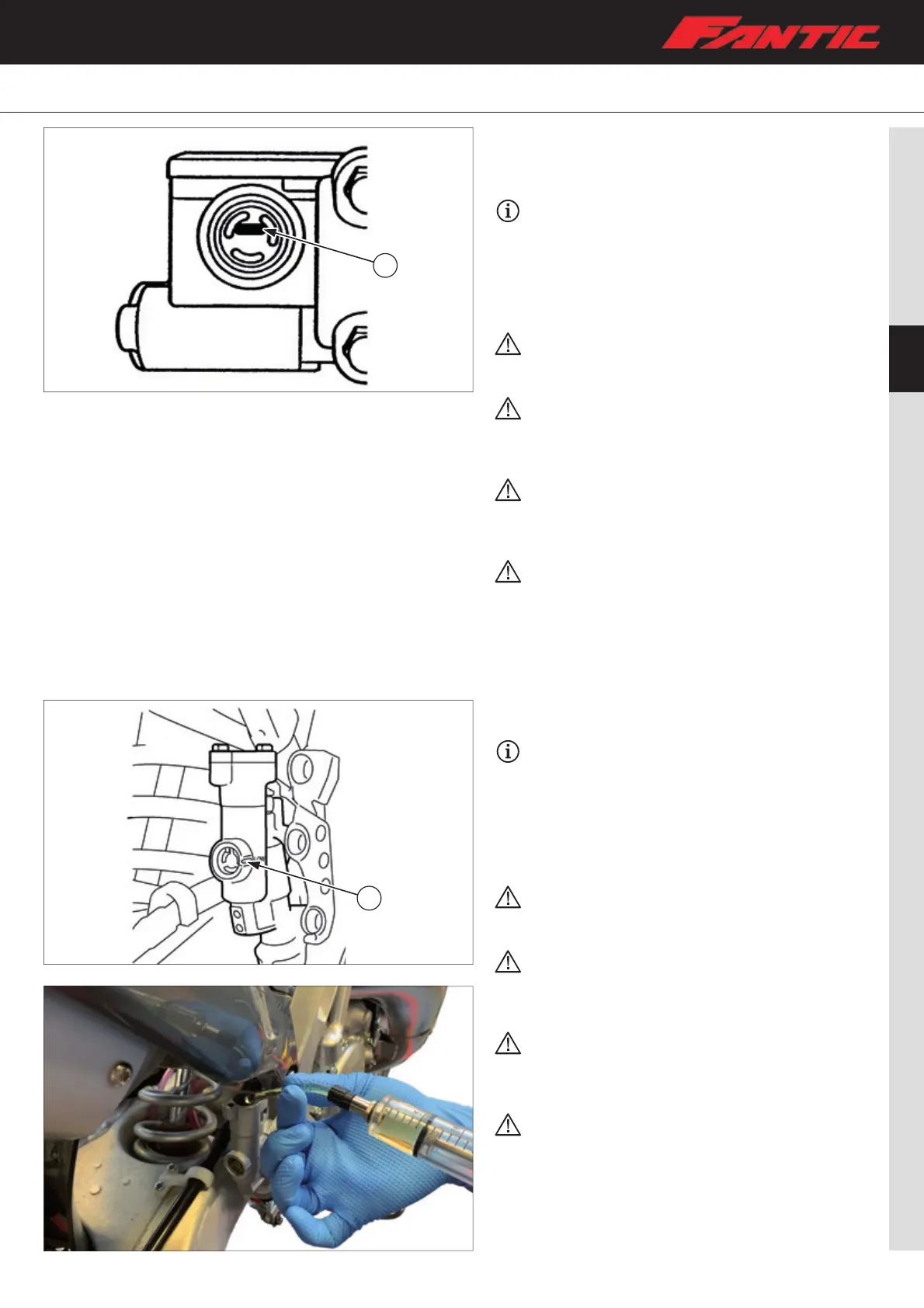 FANTIC