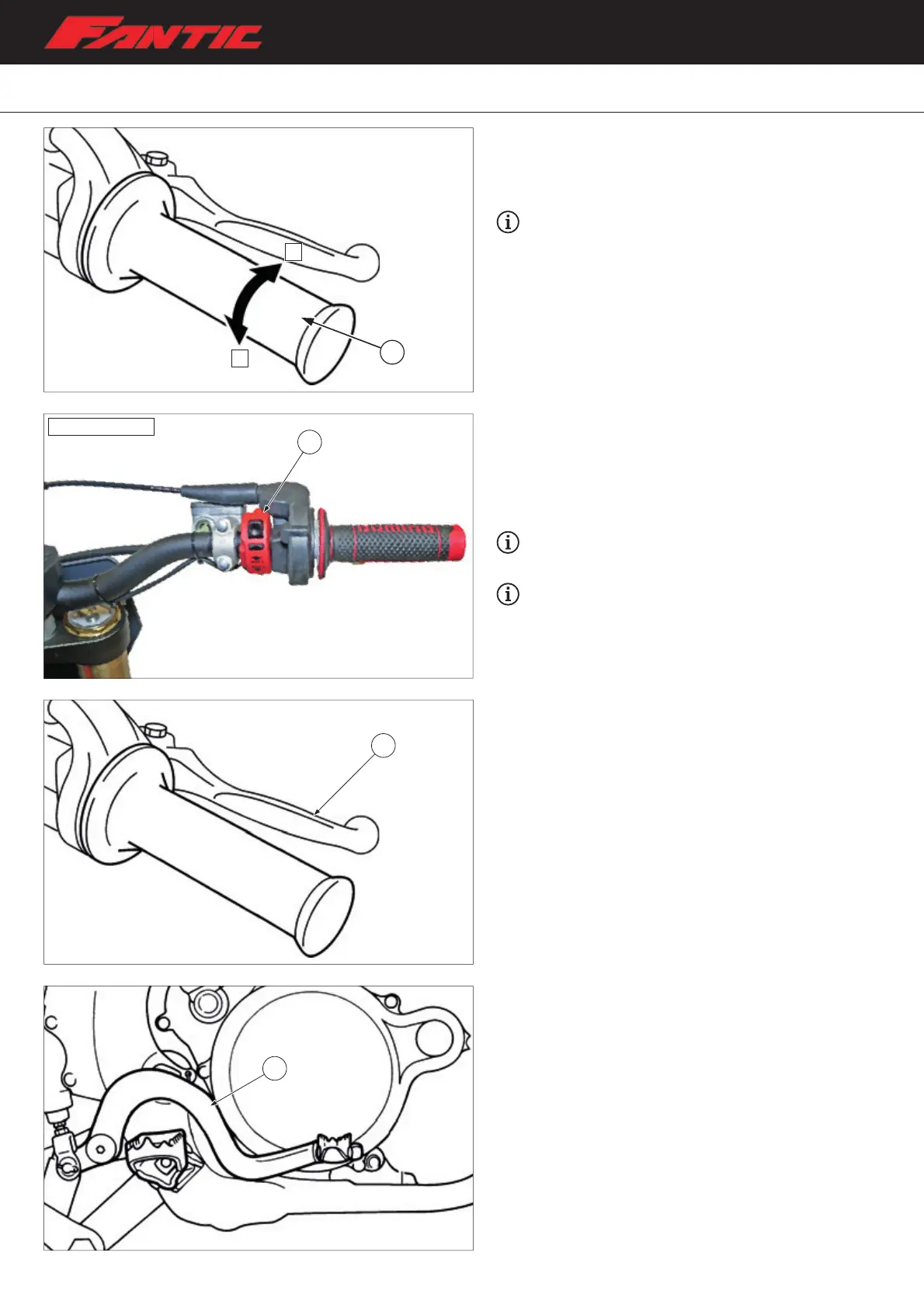 FANTIC