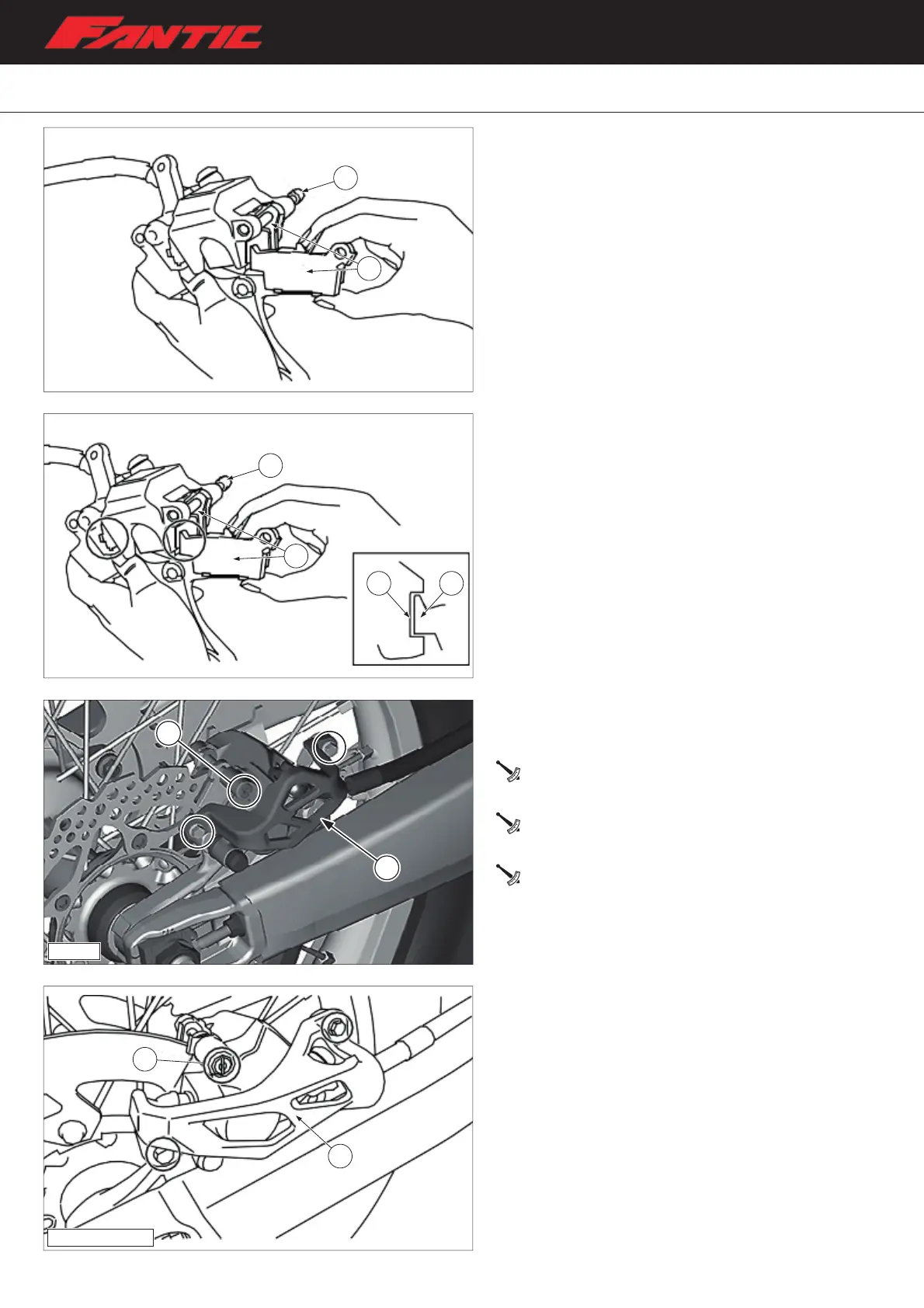 FANTIC