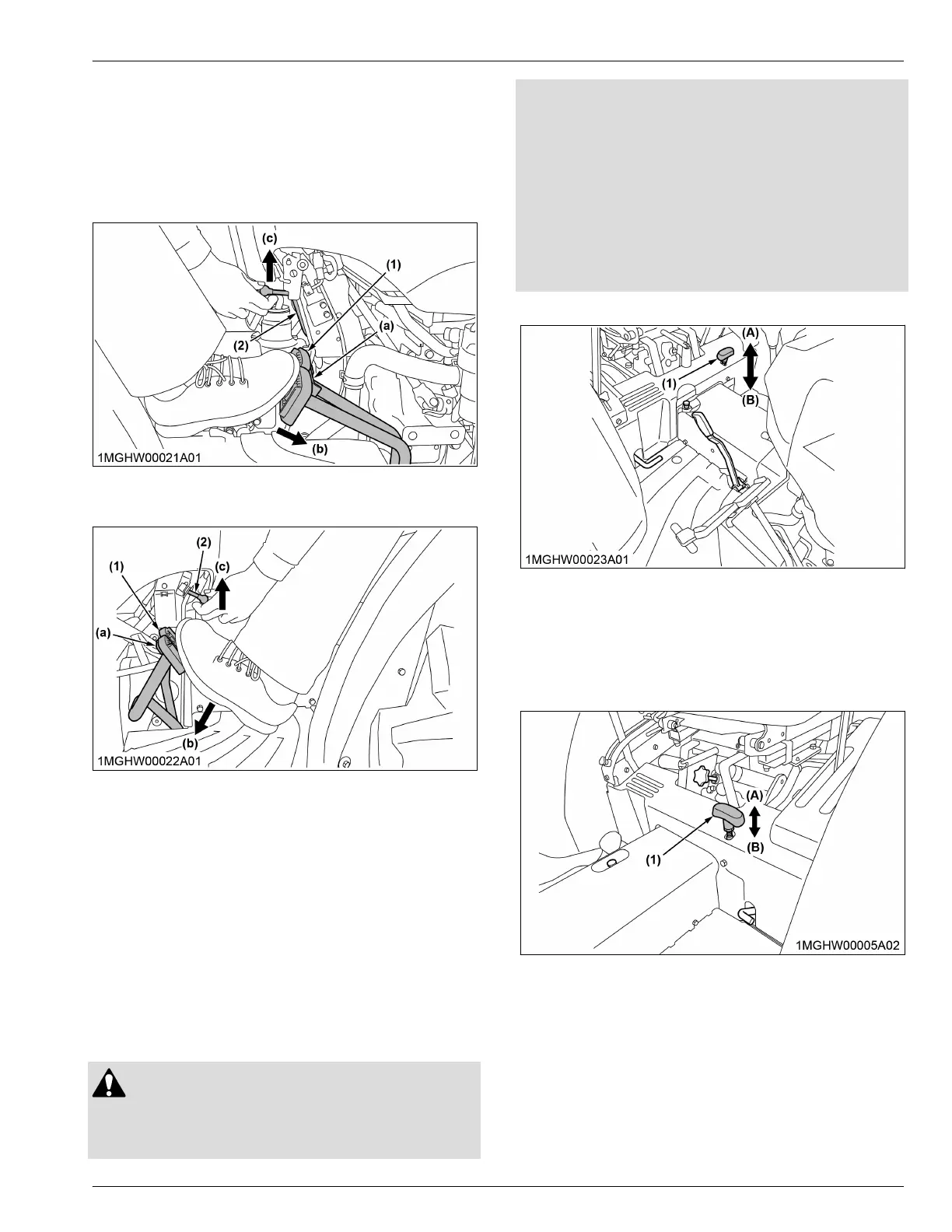 (c)

(1)

(2)

(a)

(b)

1MGHW00021A01

(2)

(1)

(c)

(a)

(b)

1MGHW00022A01

(A)

(1)

(B)

1MGHW00023A01

(A)

(B)

(1)

1MGHW00005A02