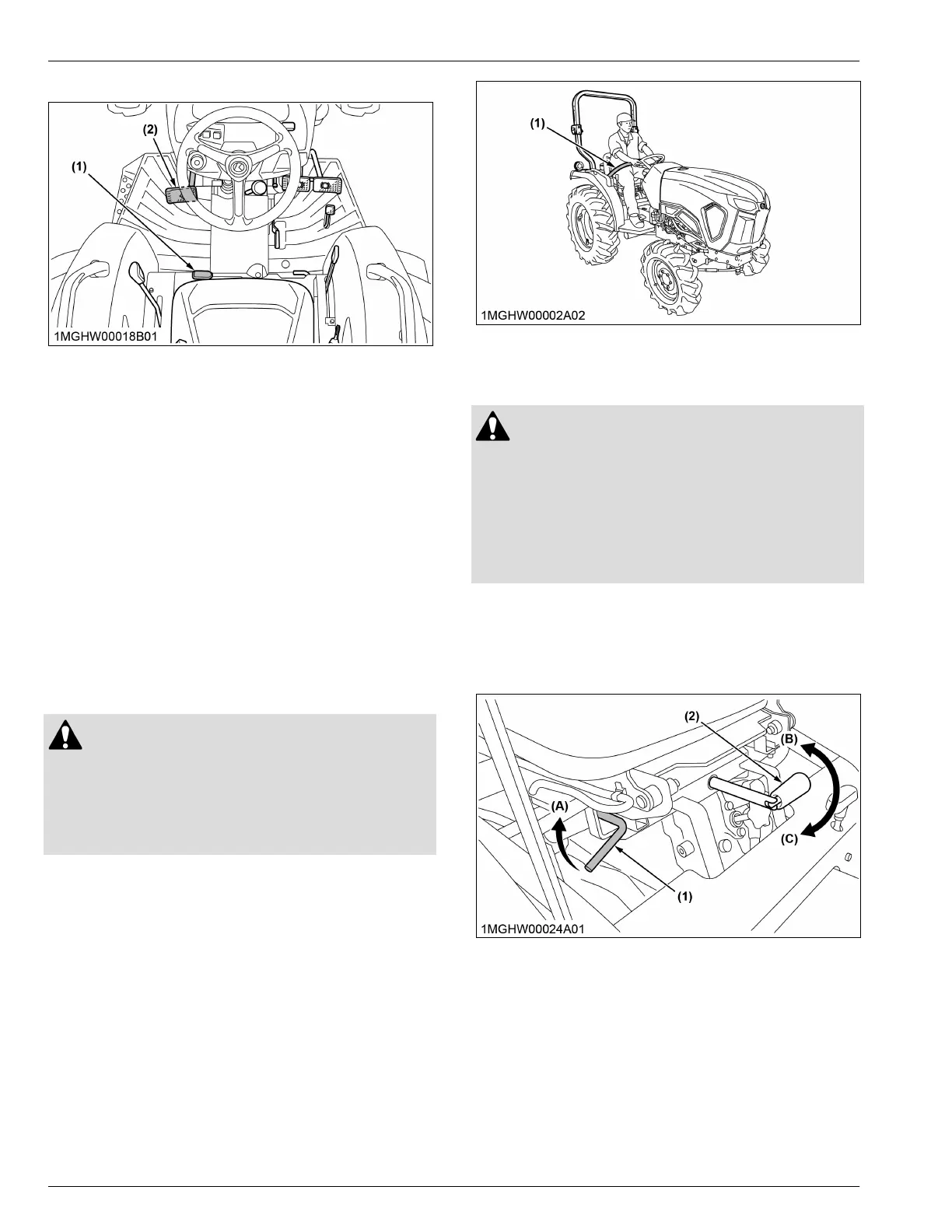 (2)

(1)

1MGHW00018B01

(1)

1MGHW00002A02

(2)

(B)

(A)

(C)

(1)

1MGHW00024A01