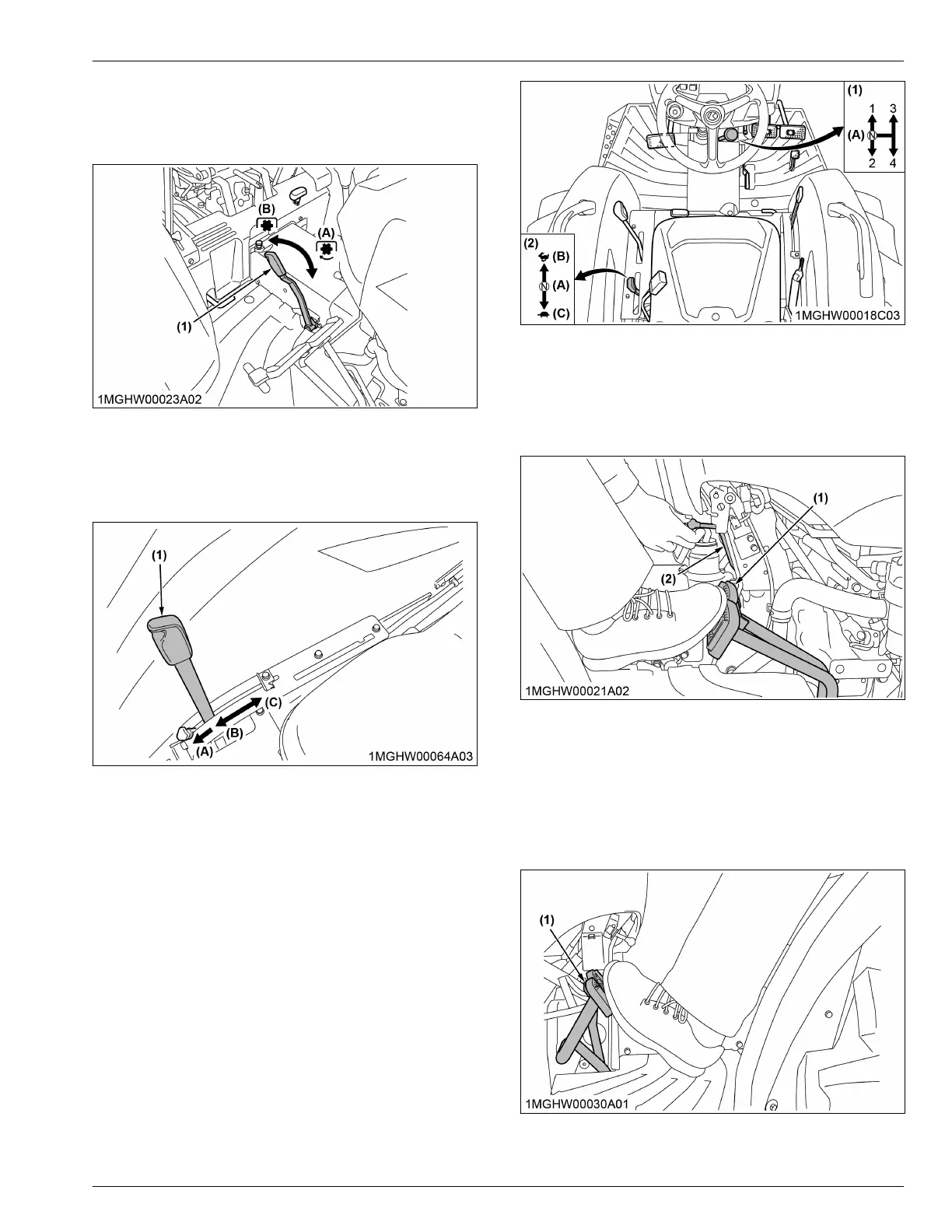 (B)
(A)
(1)
1MGHW00023A02

(1)
(C)
(B)
(A)
1MGHW00064A03

(1)
1 3
(A) N
2 4
(2)
(B)
N (A)
(C)
1MGHW00018C03

(1)
(2)
1MGHW00021A02

(1)
1MGHW00030A01