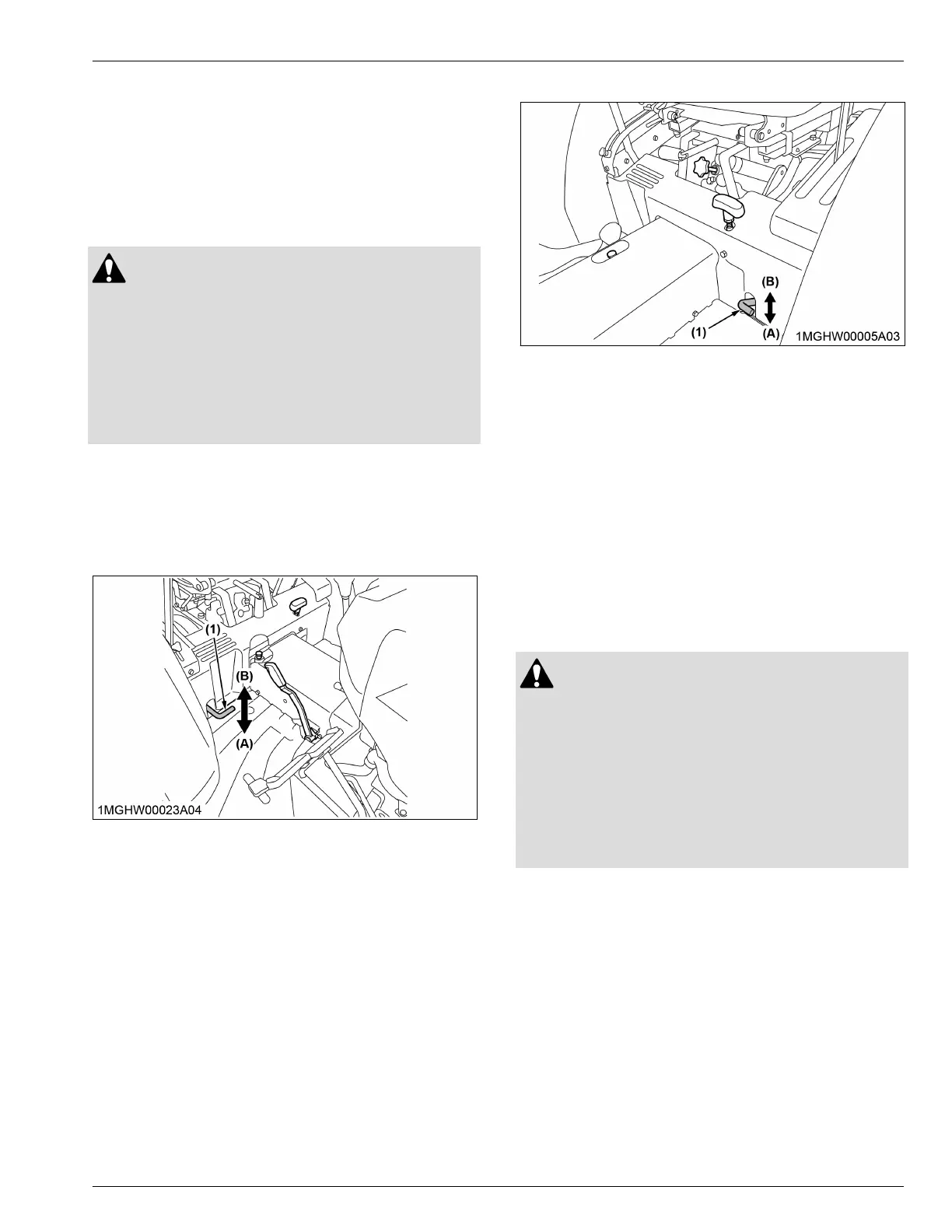 (1)
(B)
(A)
1MGHW00023A04

(B)
(1)
(A)
1MGHW00005A03