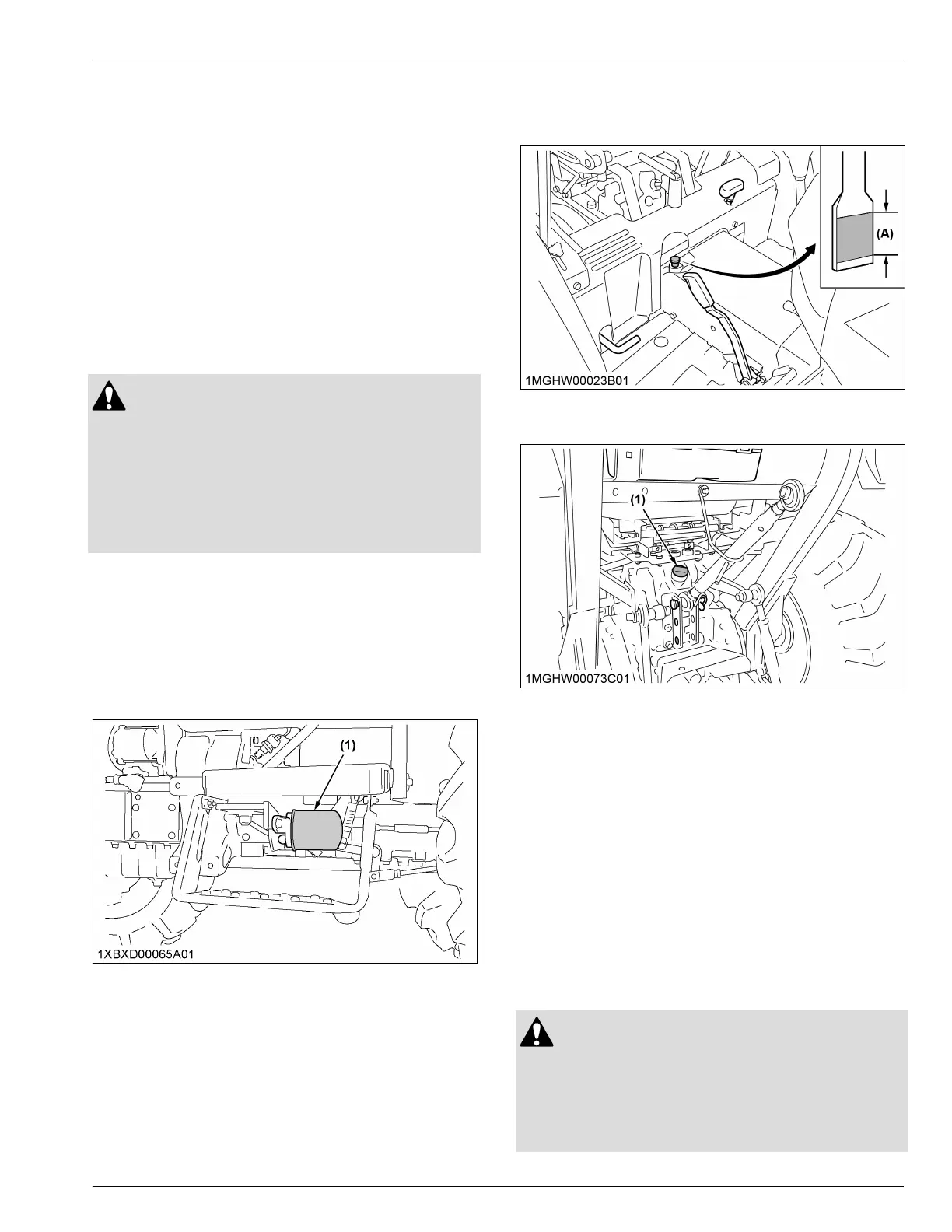 (A)

1MGHW00023B01

(1)

1MGHW00073C01

(1)

1XBXD00065A01