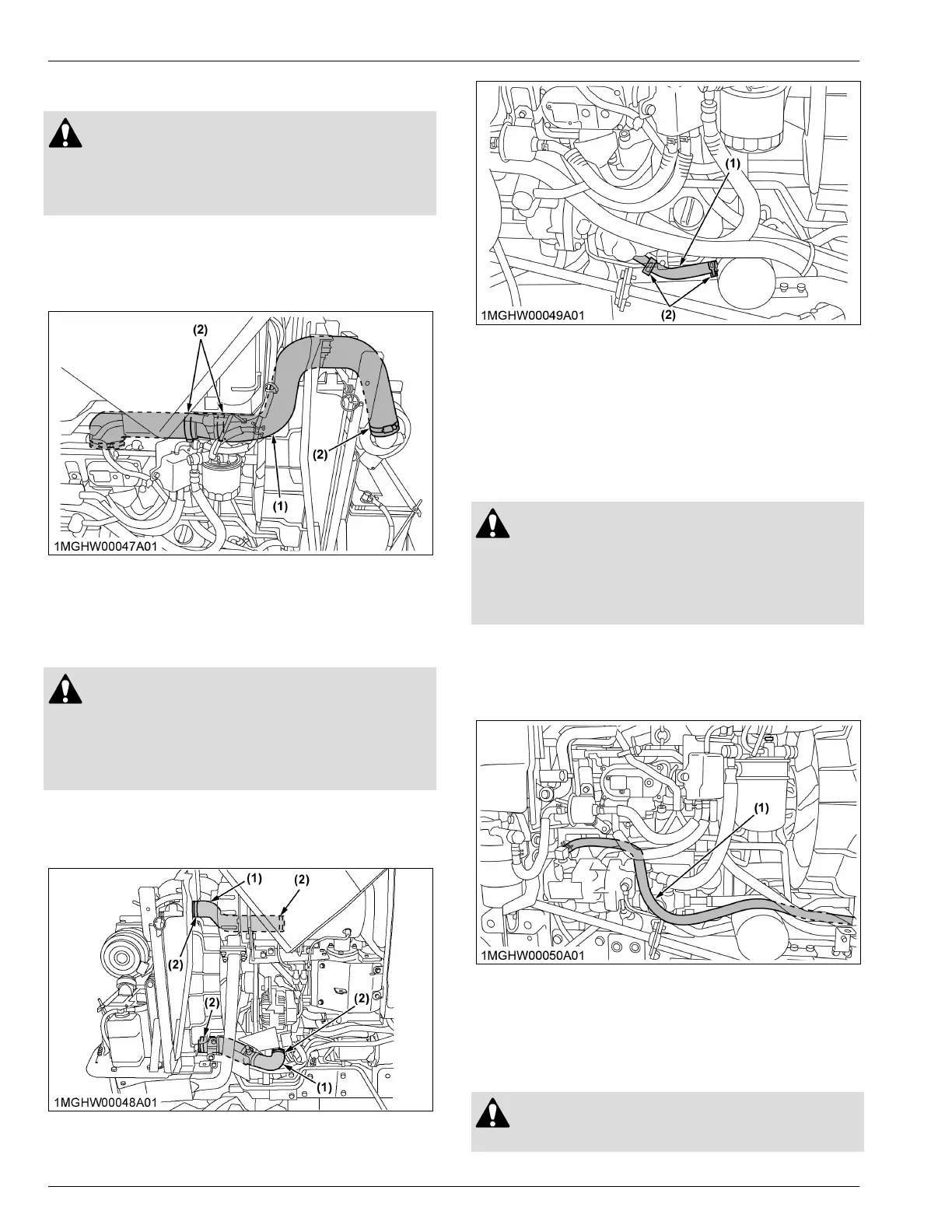 (2)

(2)

(1)

1MGHW00047A01

(1)

(2)

(2)

(2)

(2)

(1)

1MGHW00048A01

(1)

1MGHW00049A01

(2)

(1)

1MGHW00050A01