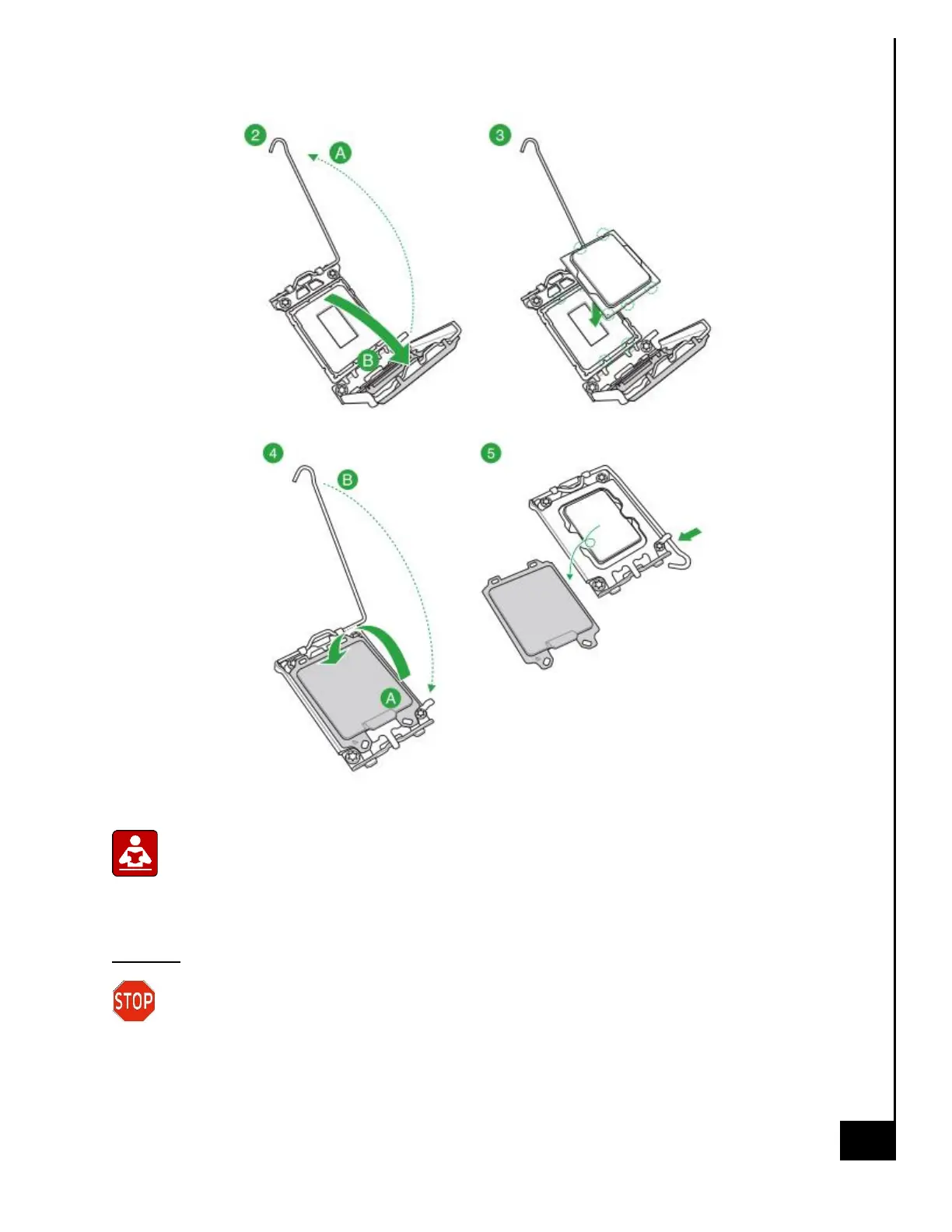 2
A
B
3
4
B
A
5
STOP