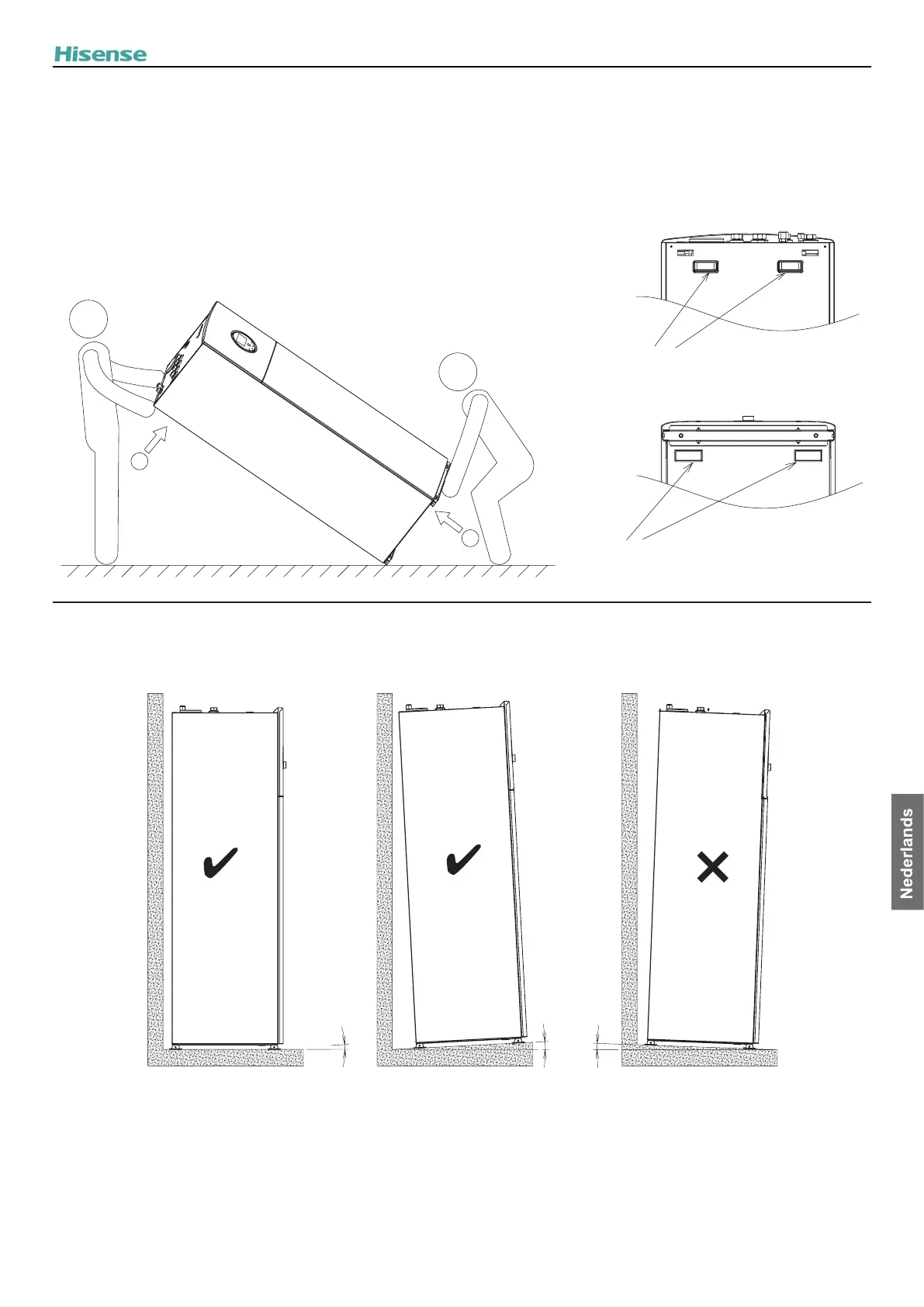 Hisense

Nederlands